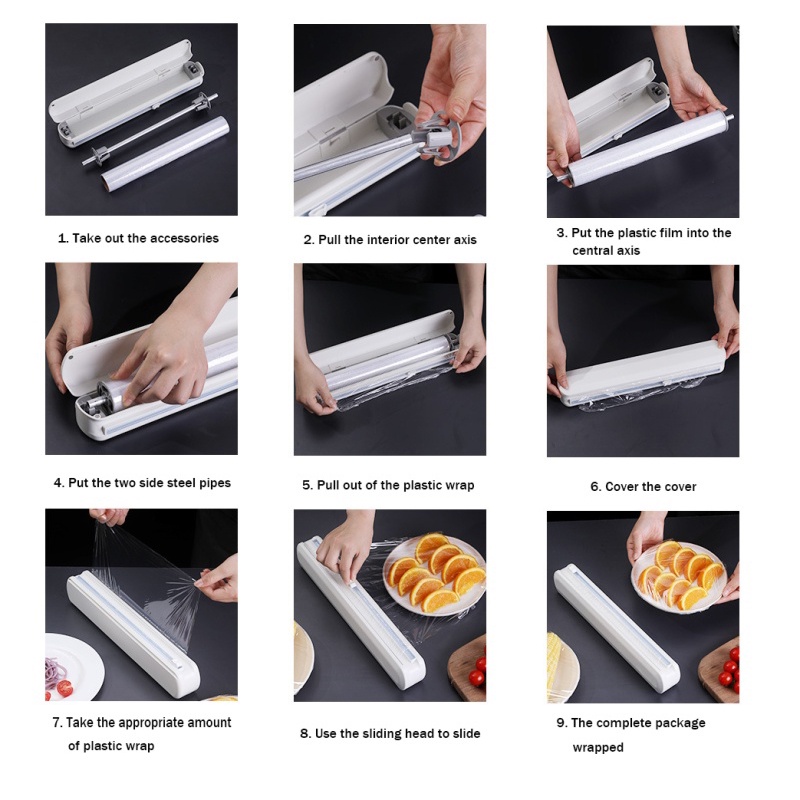 1. Take out the accessories

2. Pull the interior center axis

3. Put the plastic film into the central axis

4. Put the two side steel pipes

5. Pull out of the plastic wrap

6. Cover the cover

7. Take the appropriate amount of plastic wrap

8. Use the sliding head to slide

9. The complete package wrapped