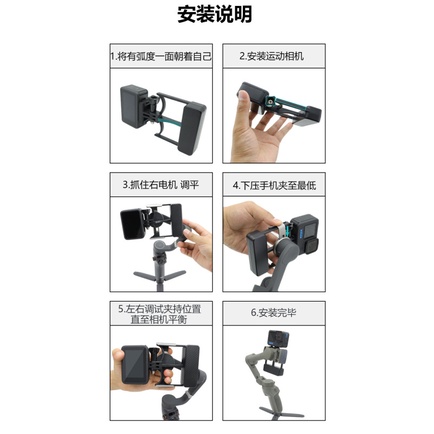 安装说明

1.将有弧度一面朝着自己

2.安装运动相机

3.抓住右电机 调平

4.下压手机夹至最低

5.左右调试夹持位置直至相机平衡

6.安装完毕