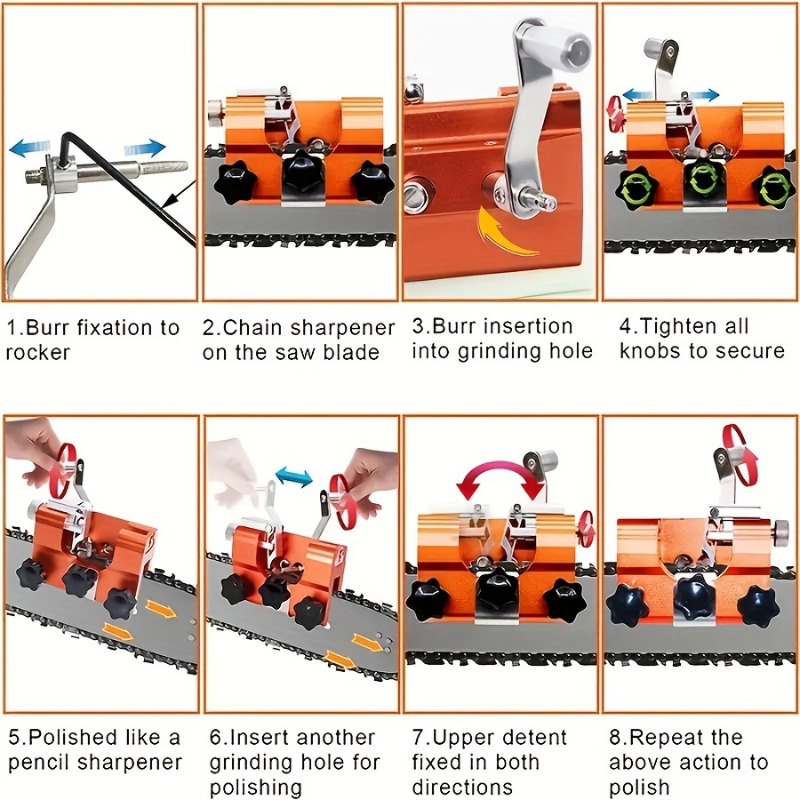 1.Burr fixation to rocker

2.Chain sharpener on the saw blade

3.Burr insertion into grinding hole

4.Tighten all knobs to secure

5.Polished like a pencil sharpener

6.Insert another grinding hole for polishing

7.Upper detent fixed in both directions

8.Repeat the above action to polish