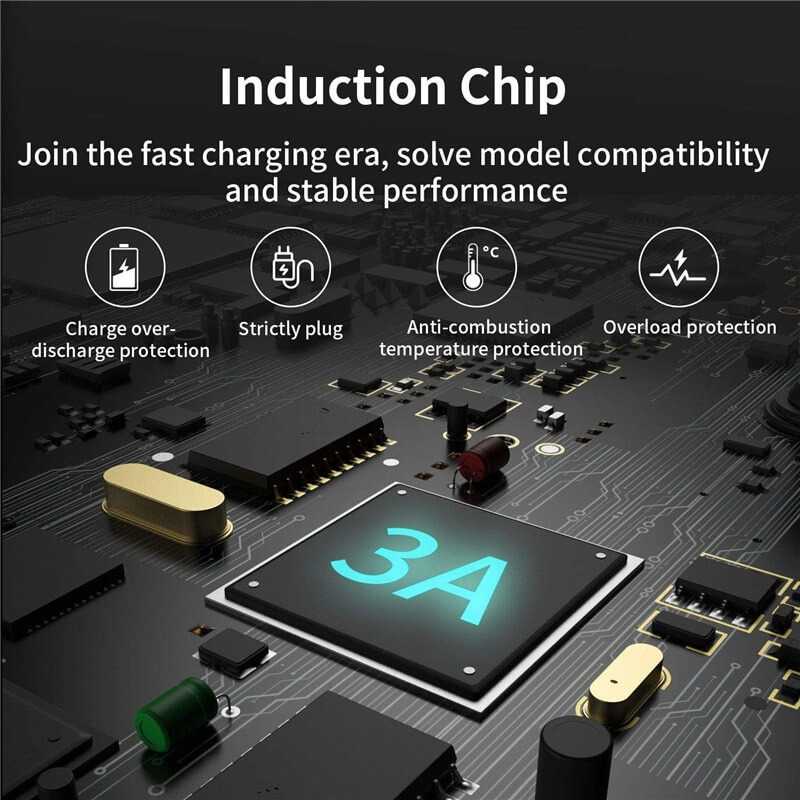 Induction Chip

Join the fast charging era, solve model compatibility and stable performance

°C

Charge over-discharge protection

Strictly plug

Anti-combustion temperature protection

Overload protection

3A