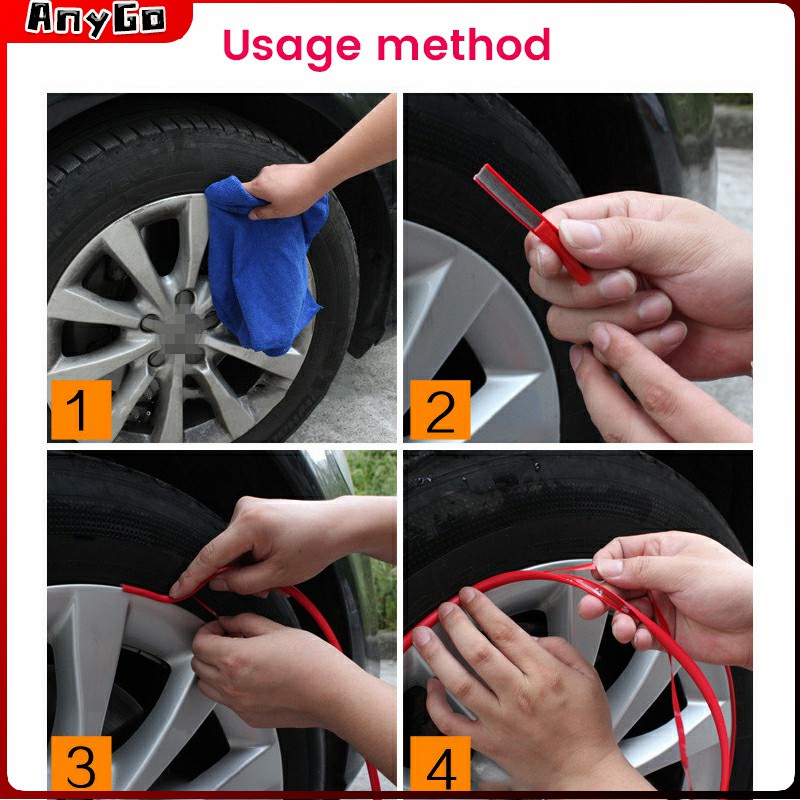 AnyGo

Usage method

1

2

3

4