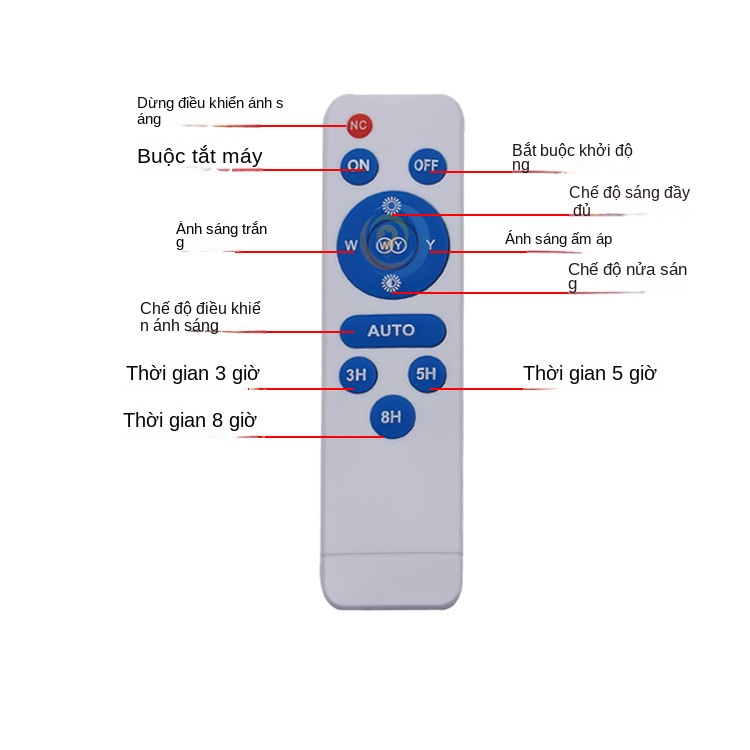 Dừng điều khiển ánh s áng

NC

Buộc tắt máy

ON

OFF

Bắt buộc khởi độ ng

Chế độ sáng đầy đủ

Ánh sáng trắn g

W

WY

Y

Ánh sáng ấm áp

Chế độ nửa sán g

Chế độ điều khiể n ánh sáng

AUTO

Thời gian 3 giờ

3H

5H

Thời gian 5 giờ

Thời gian 8 giờ

8H