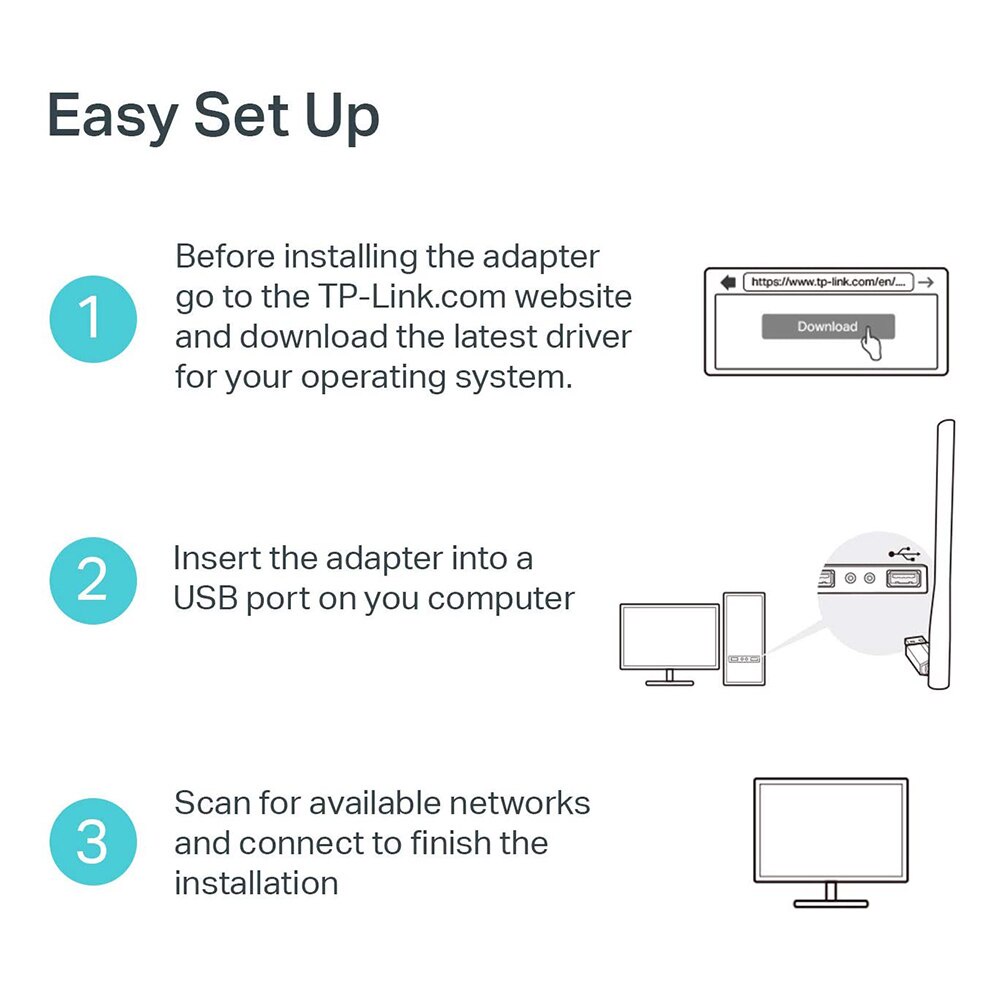 Easy Set Up

1

Before installing the adapter go to the TP-Link.com website and download the latest driver for your operating system.

https://www.tp-link.com/en/...

Download

2

Insert the adapter into a USB port on you computer

3

Scan for available networks and connect to finish the installation