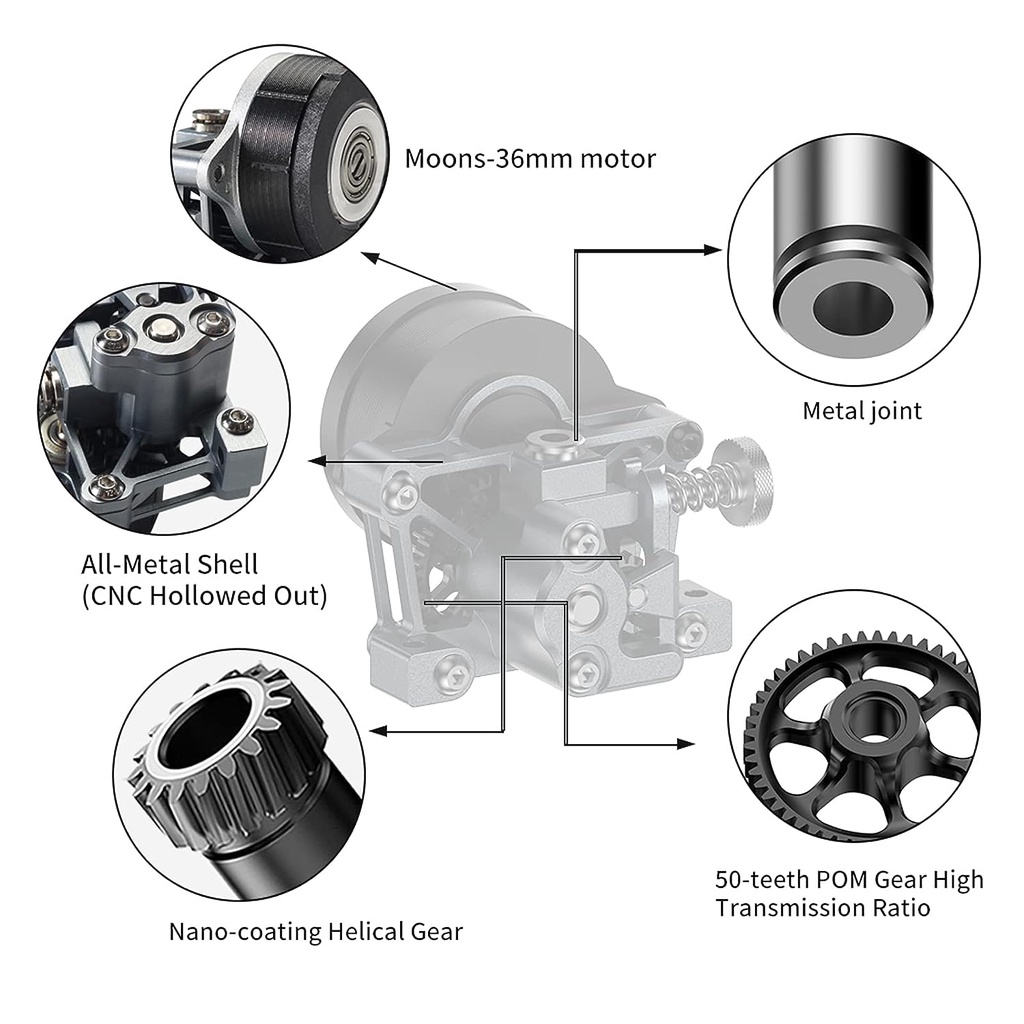 Moons-36mm motor

Metal joint

All-Metal Shell
(CNC Hollowed Out)

Nano-coating Helical Gear

50-teeth POM Gear High Transmission Ratio