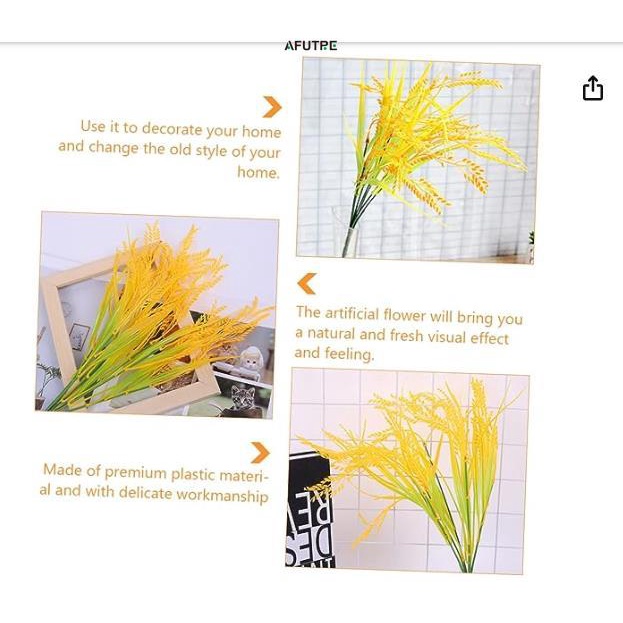 AFUTPE

Use it to decorate your home and change the old style of your home.

The artificial flower will bring you a natural and fresh visual effect and feeling.

Made of premium plastic material and with delicate workmanship