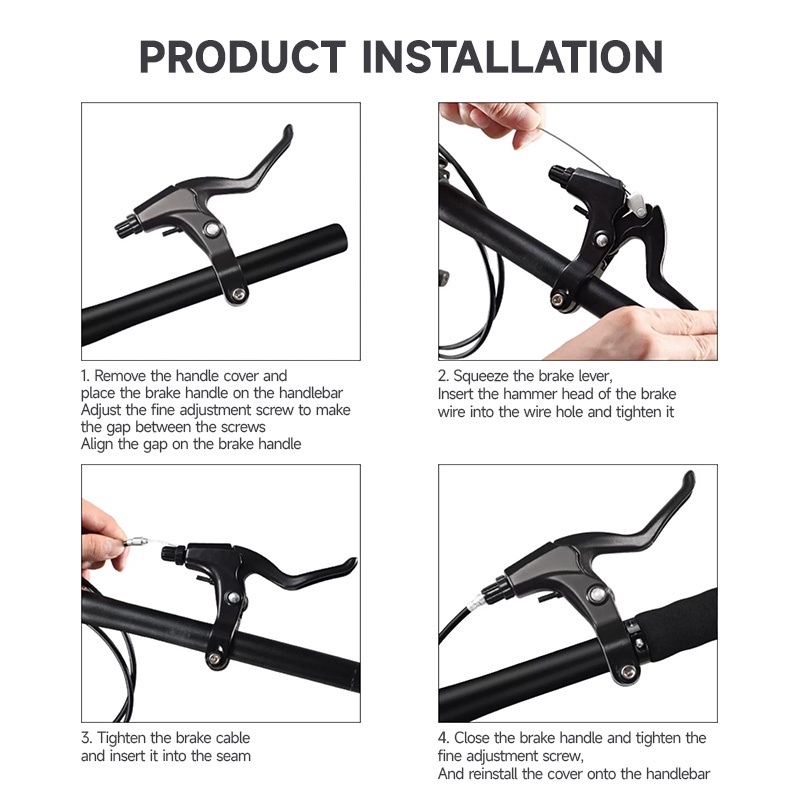 PRODUCT INSTALLATION

1. Remove the handle cover and place the brake handle on the handlebar
Adjust the fine adjustment screw to make the gap between the screws
Align the gap on the brake handle

2. Squeeze the brake lever,
Insert the hammer head of the brake wire into the wire hole and tighten it

3. Tighten the brake cable and insert it into the seam

4. Close the brake handle and tighten the fine adjustment screw,
And reinstall the cover onto the handlebar