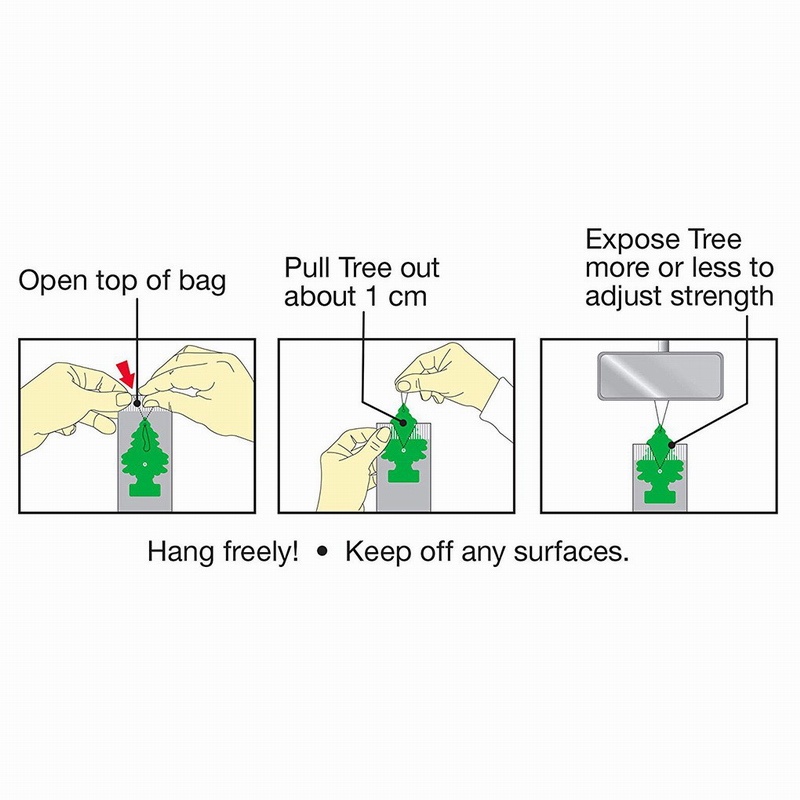 Open top of bag

Pull Tree out about 1 cm

Expose Tree more or less to adjust strength

Hang freely! • Keep off any surfaces.