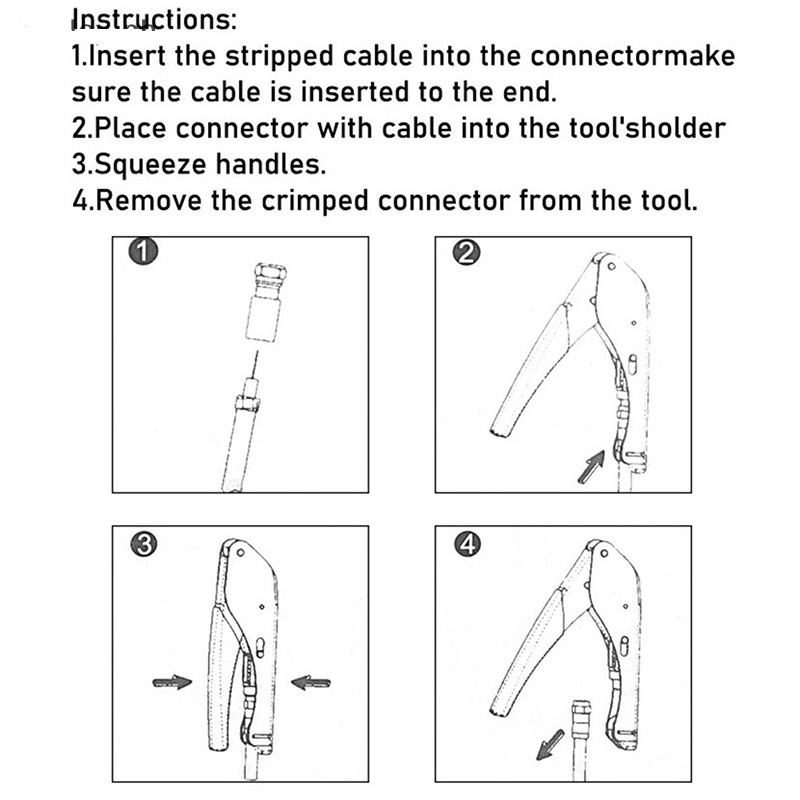 Instructions:
1.Insert the stripped cable into the connectormake sure the cable is inserted to the end.
2.Place connector with cable into the tool'sholder
3.Squeeze handles.
4.Remove the crimped connector from the tool.

1

2

3

4