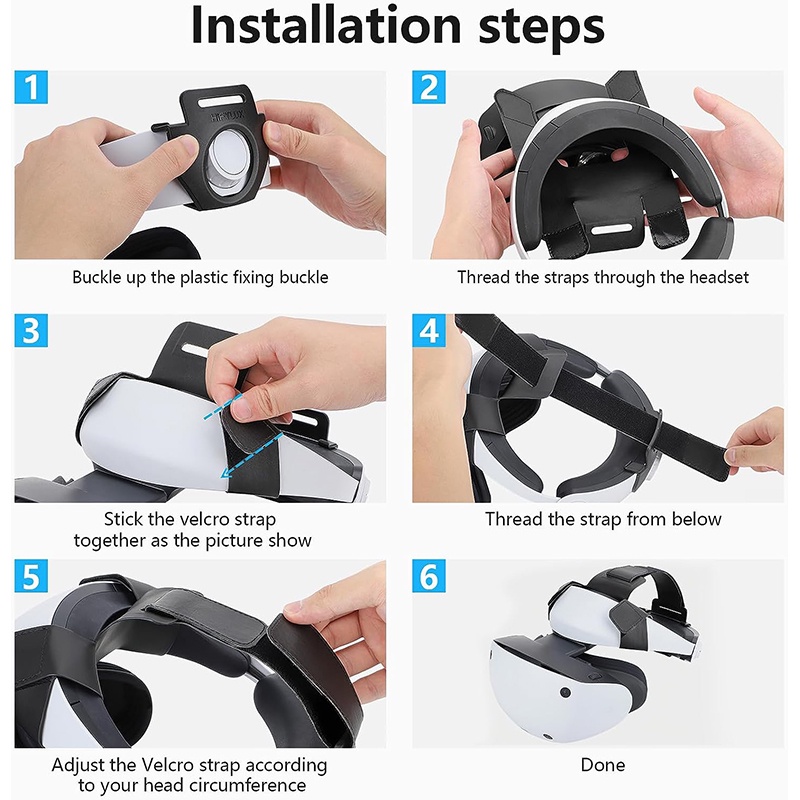 Installation steps

1

Buckle up the plastic fixing buckle

2

Thread the straps through the headset

3

Stick the velcro strap together as the picture show

4

Thread the strap from below

5

Adjust the Velcro strap according to your head circumference

6

Done