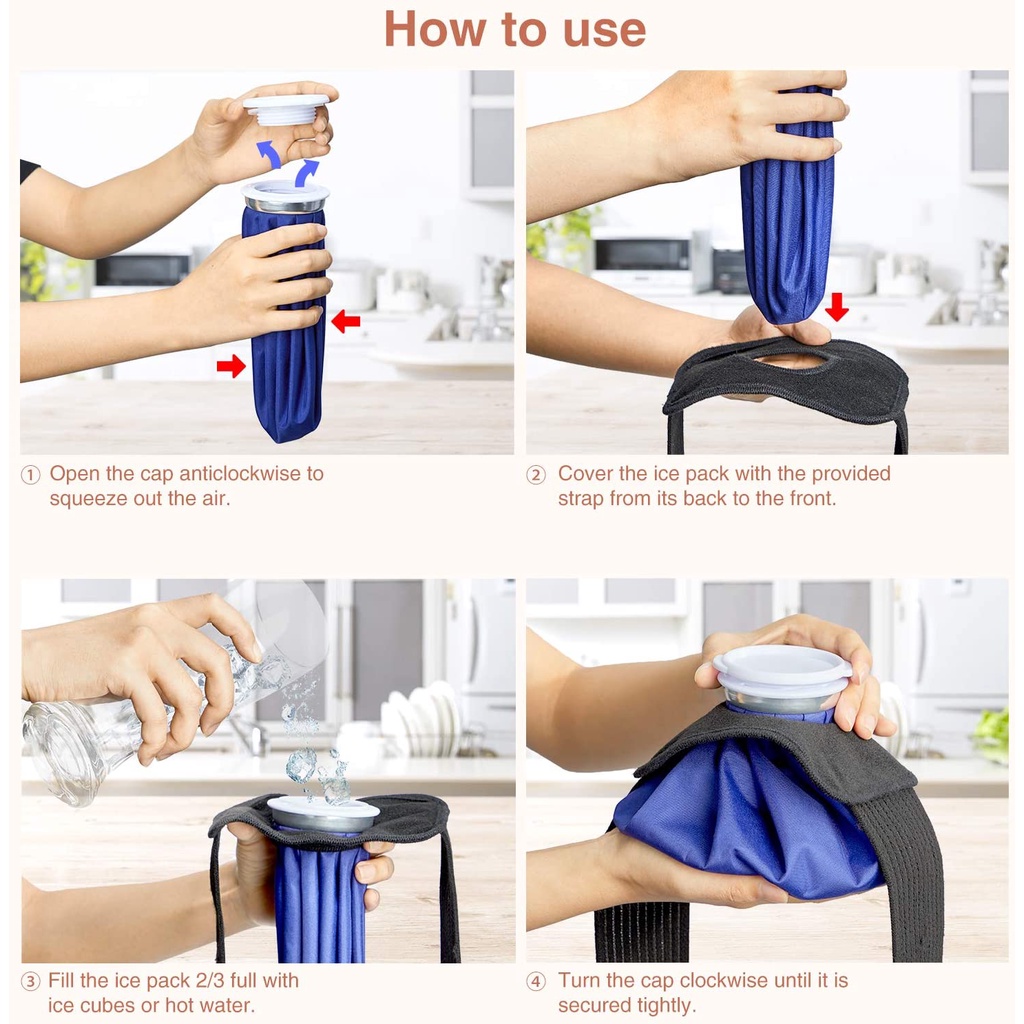 How to use

① Open the cap anticlockwise to squeeze out the air.

② Cover the ice pack with the provided strap from its back to the front.

③ Fill the ice pack 2/3 full with ice cubes or hot water.

④ Turn the cap clockwise until it is secured tightly.