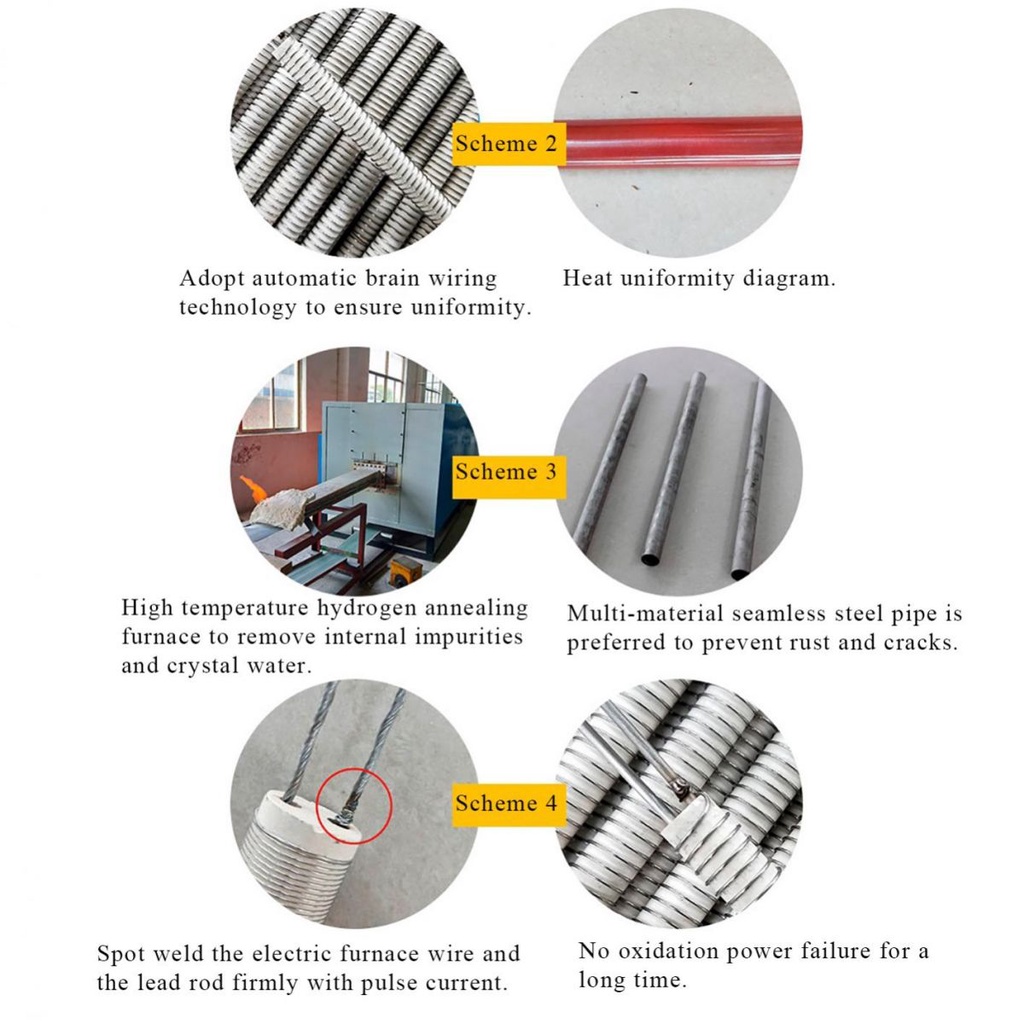 Scheme 2

Adopt automatic brain wiring technology to ensure uniformity.

Heat uniformity diagram.

Scheme 3

High temperature hydrogen annealing furnace to remove internal impurities and crystal water.

Multi-material seamless steel pipe is preferred to prevent rust and cracks.

Scheme 4

Spot weld the electric furnace wire and the lead rod firmly with pulse current.

No oxidation power failure for a long time.