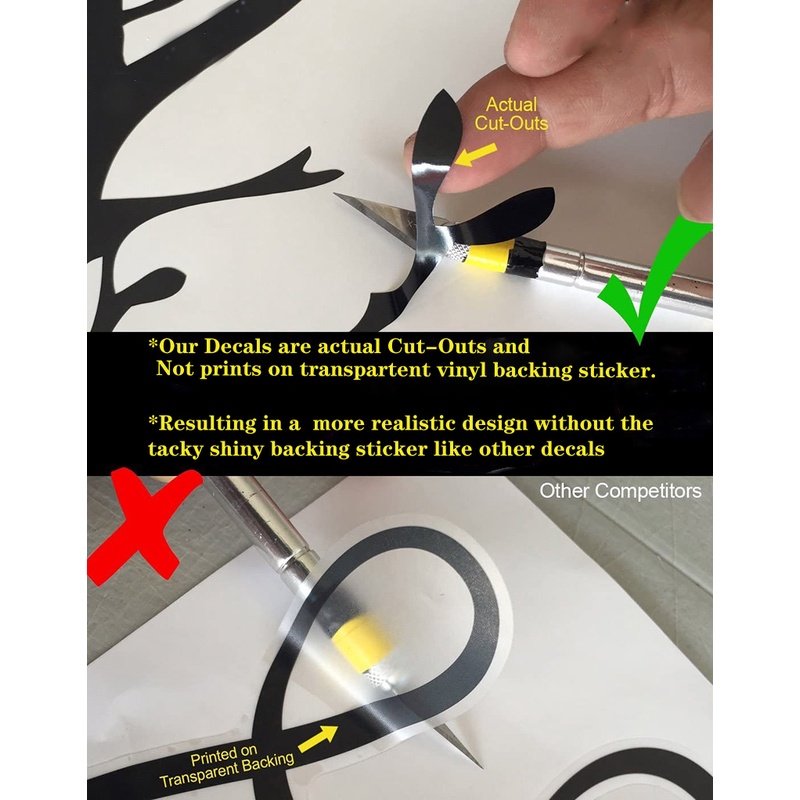 Actual Cut-Outs

*Our Decals are actual Cut-Outs and Not prints on transpartent vinyl backing sticker.

*Resulting in a more realistic design without the tacky shiny backing sticker like other decals

Other Competitors

Printed on Transparent Backing