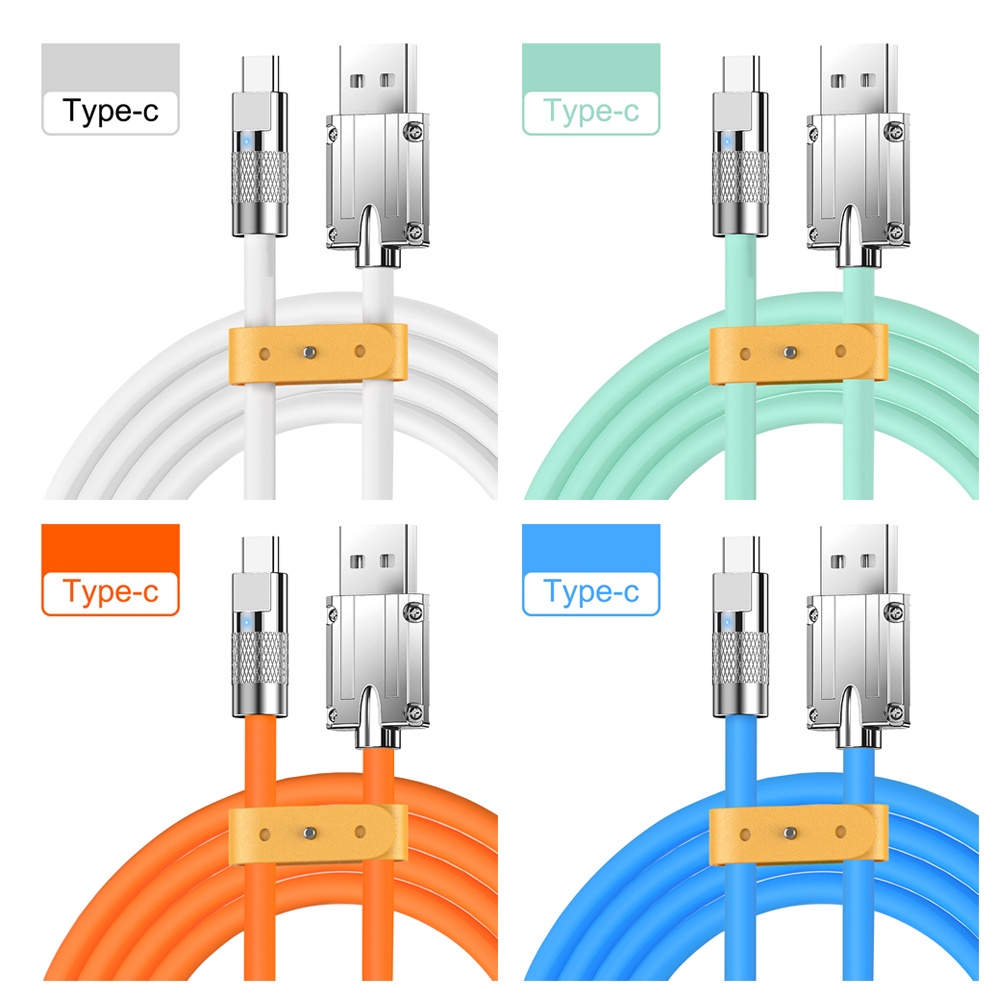 Type-c

Type-c

Type-c

Type-c