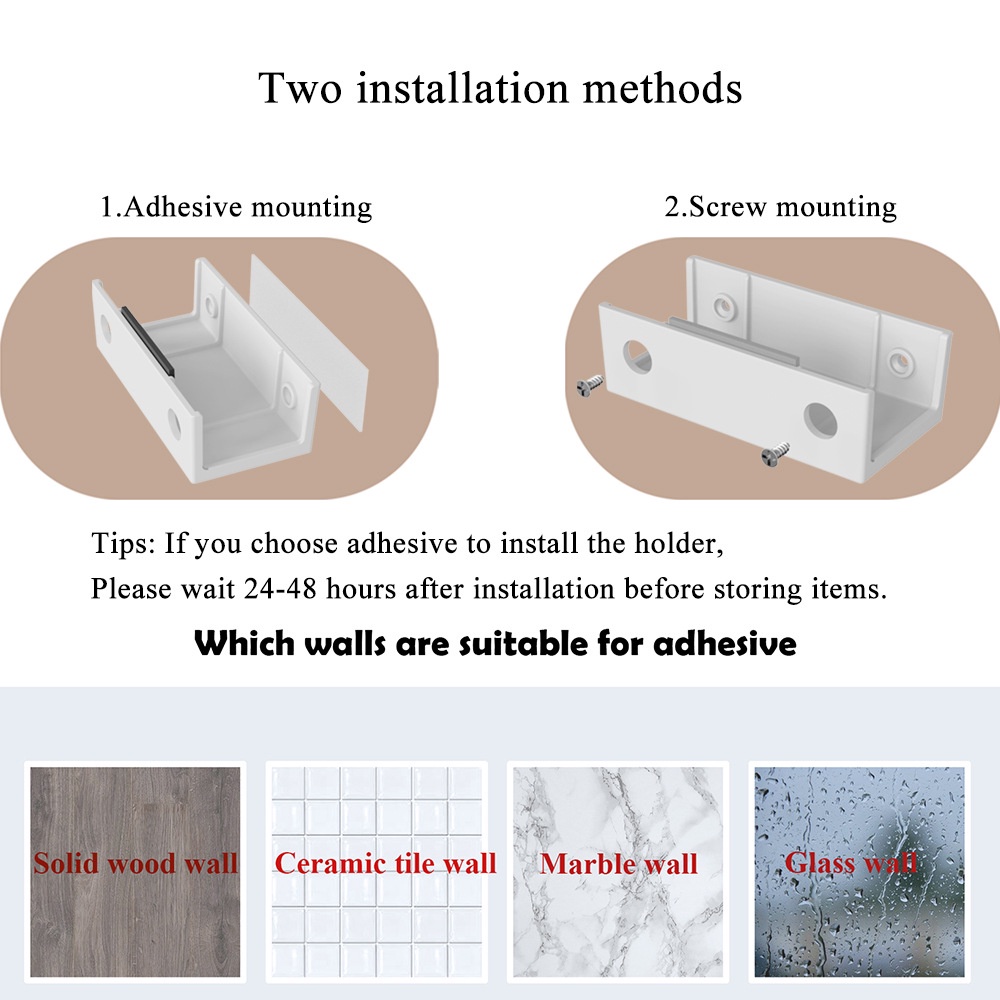 Two installation methods

1.Adhesive mounting

2.Screw mounting

Tips: If you choose adhesive to install the holder, Please wait 24-48 hours after installation before storing items.

Which walls are suitable for adhesive

Solid wood wall

Ceramic tile wall

Marble wall

Glass wall