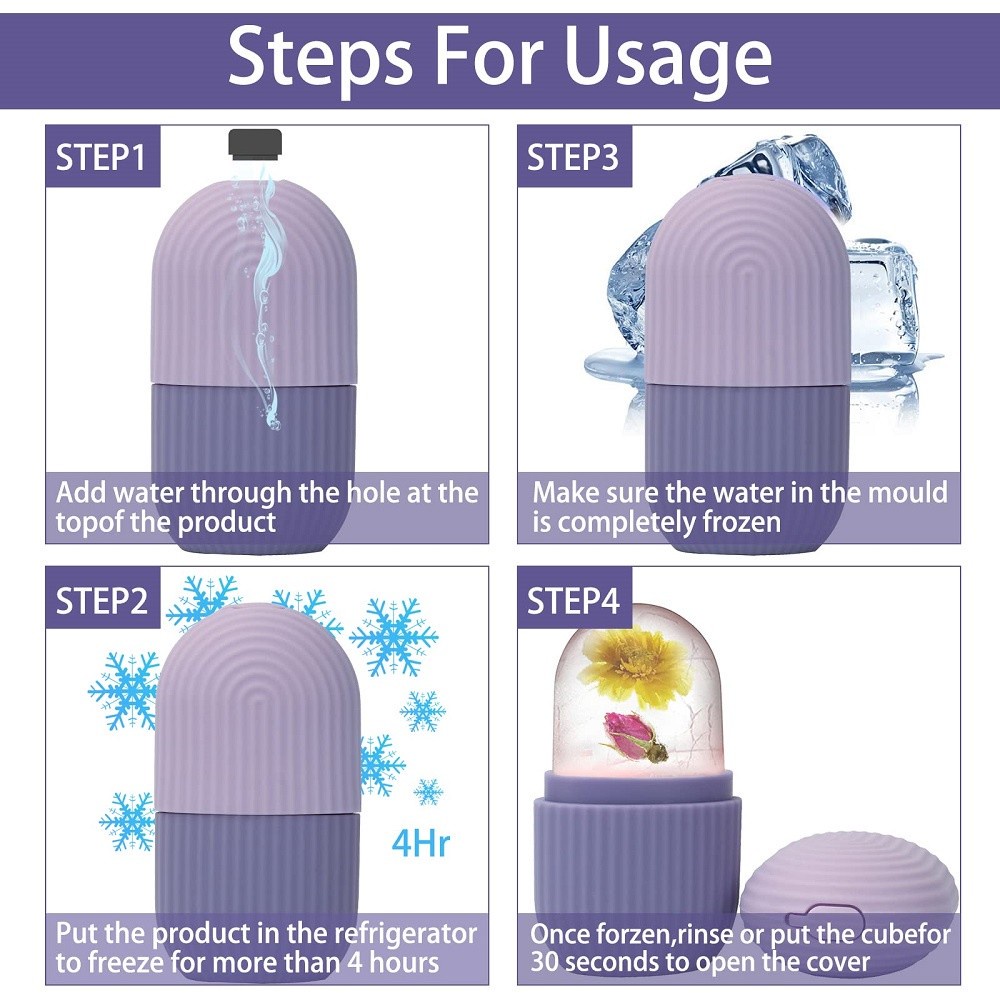 Steps For Usage

STEP1

Add water through the hole at the topof the product

STEP3

Make sure the water in the mould is completely frozen

STEP2

4Hr

Put the product in the refrigerator to freeze for more than 4 hours

STEP4

Once forzen,rinse or put the cubefor 30 seconds to open the cover