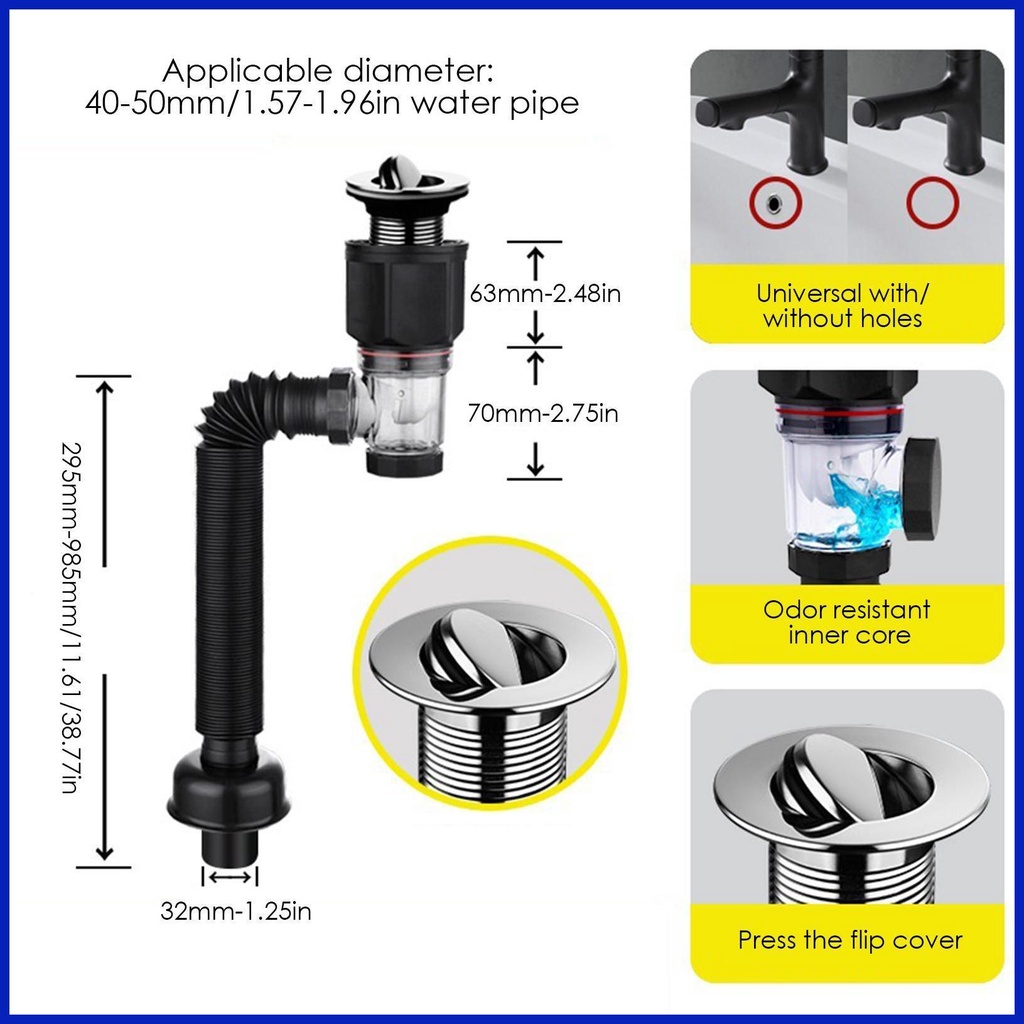 Applicable diameter:
40-50mm/1.57-1.96in water pipe

63mm-2.48in

70mm-2.75in

295mm-985mm/11.61/38.77in

32mm-1.25in

Universal with/
without holes

Odor resistant
inner core

Press the flip cover