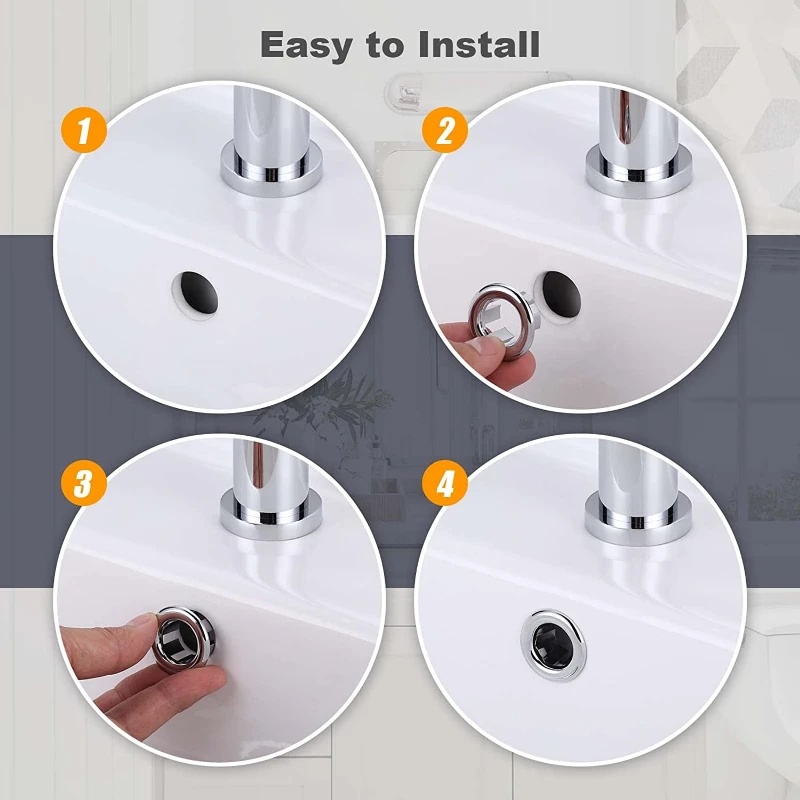 Easy to Install

1

2

3

4