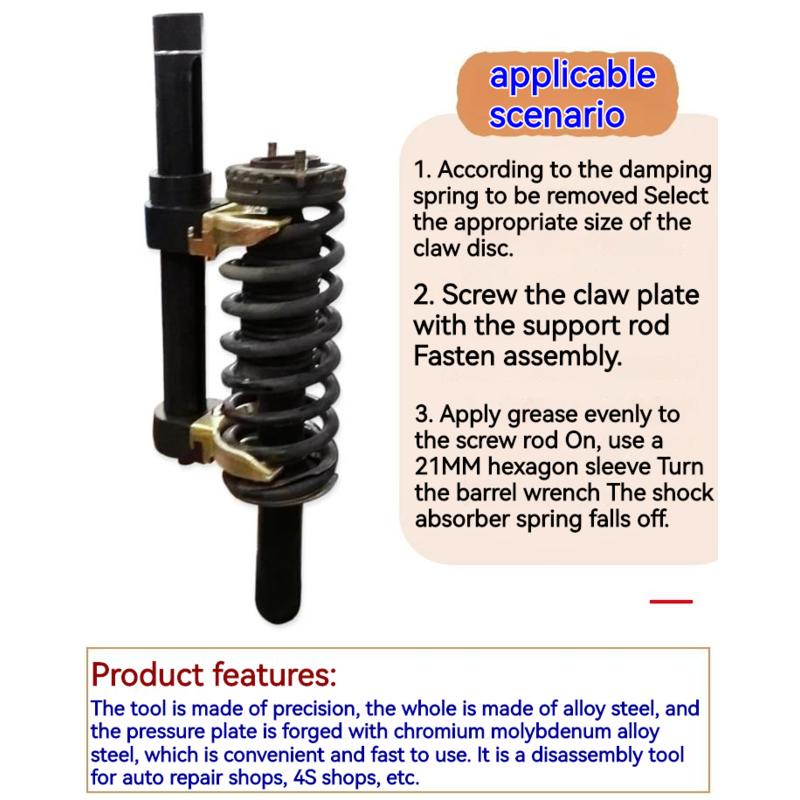 applicable scenario

1. According to the damping spring to be removed Select the appropriate size of the claw disc.

2. Screw the claw plate with the support rod Fasten assembly.

3. Apply grease evenly to the screw rod On, use a 21MM hexagon sleeve Turn the barrel wrench The shock absorber spring falls off.

Product features:

The tool is made of precision, the whole is made of alloy steel, and the pressure plate is forged with chromium molybdenum alloy steel, which is convenient and fast to use. It is a disassembly tool for auto repair shops, 4S shops, etc.