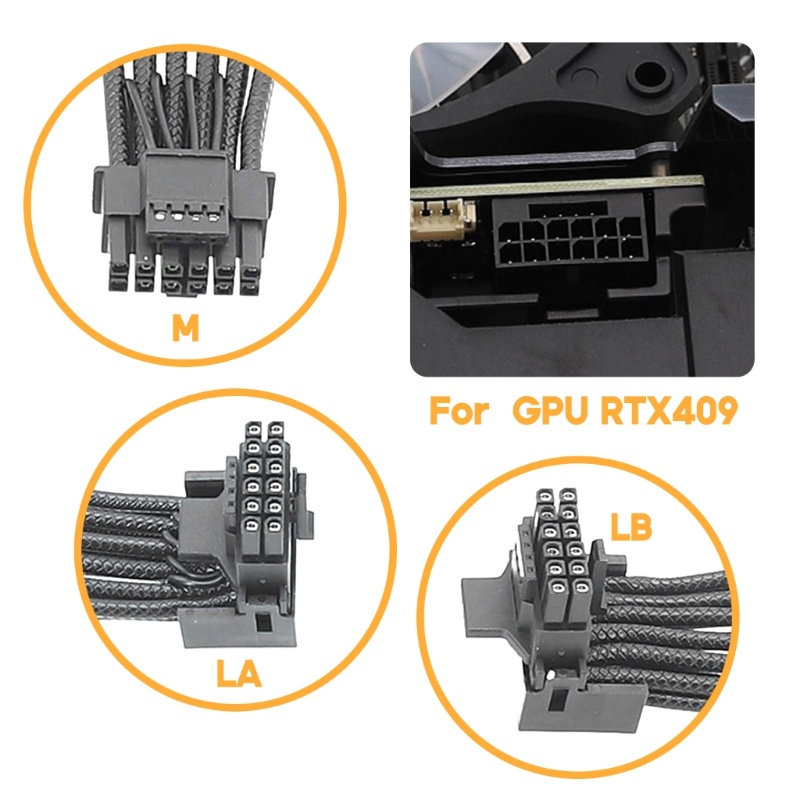 M

For GPU RTX409

LA

LB