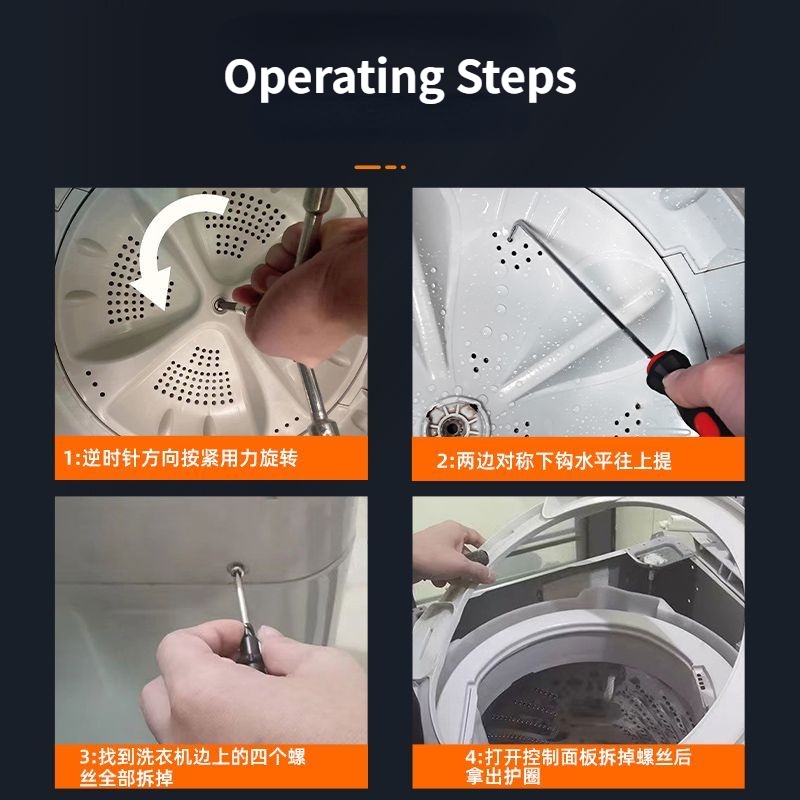 Operating Steps

1:逆时针方向按紧用力旋转

2:两边对称下钩水平往上提

3:找到洗衣机边上的四个螺丝全部拆掉

4:打开控制面板拆掉螺丝后拿出护圈