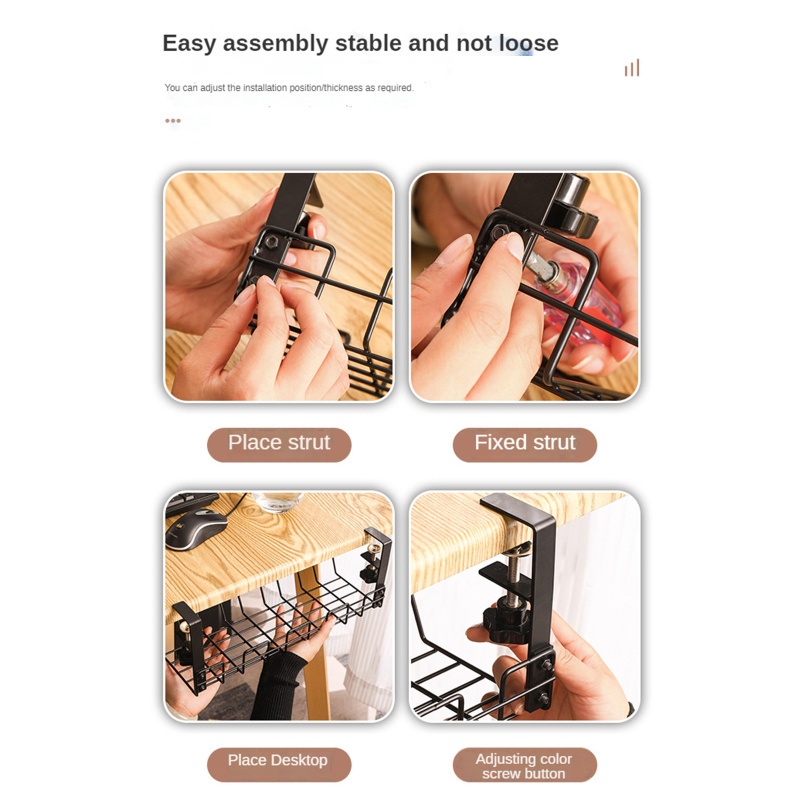 Easy assembly stable and not loose

You can adjust the installation position/thickness as required.

Place strut

Fixed strut

Place Desktop

Adjusting color screw button