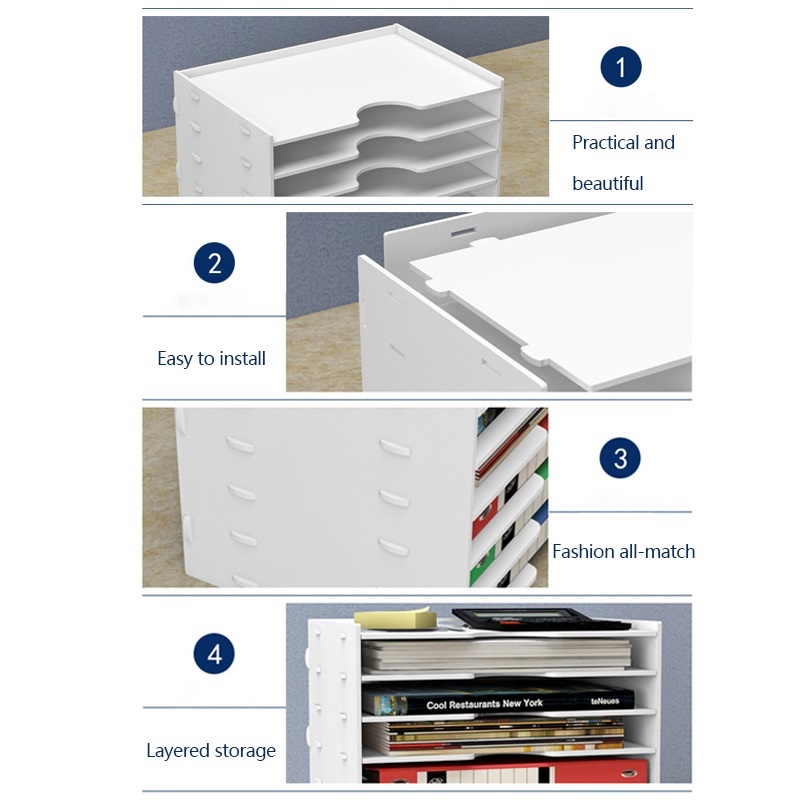 1

Practical and beautiful

2

Easy to install

3

Fashion all-match

4

Layered storage

Cool Restaurants New York

teNeues