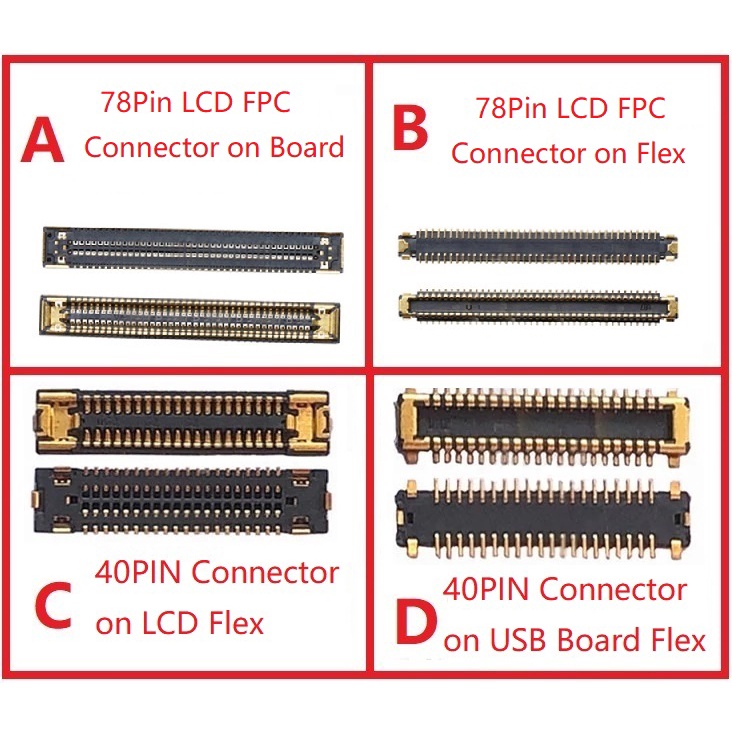 A
78Pin LCD FPC
Connector on Board

B
78Pin LCD FPC
Connector on Flex

C
40PIN Connector
on LCD Flex

D
40PIN Connector
on USB Board Flex