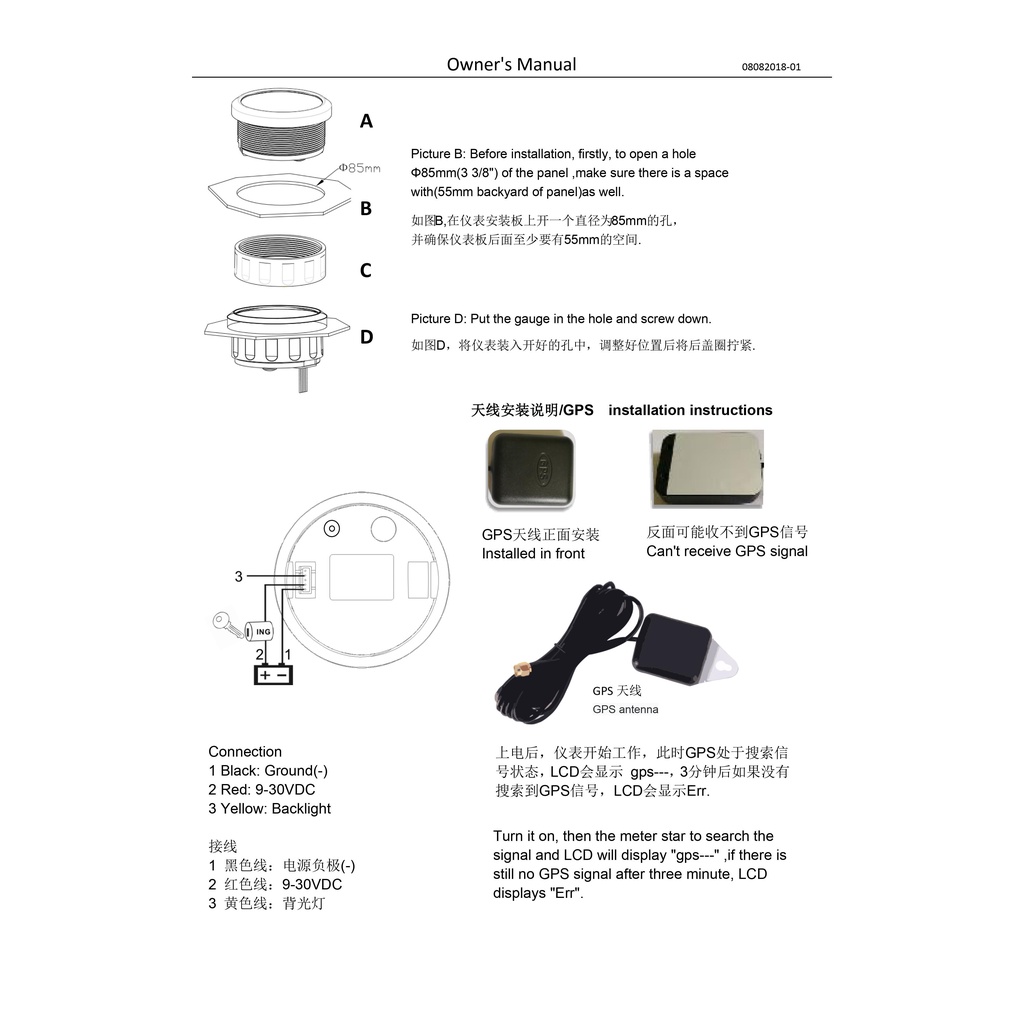 Owner's Manual 08082018-01

A

Φ85mm

B

C

D

Picture B: Before installation, firstly, to open a hole Φ85mm(3 3/8") of the panel ,make sure there is a space with(55mm backyard of panel)as well.

如图B,在仪表安装板上开一个直径为85mm的孔，并确保仪表板后面至少要有55mm的空间.

Picture D: Put the gauge in the hole and screw down.

如图D，将仪表装入开好的孔中，调整好位置后将后盖圈拧紧.

天线安装说明/GPS installation instructions

GPS天线正面安装
Installed in front

反面可能收不到GPS信号
Can't receive GPS signal

3

ING

2 1

+ −

GPS 天线
GPS antenna

Connection
1 Black: Ground(-)
2 Red: 9-30VDC
3 Yellow: Backlight

接线
1 黑色线：电源负极(-)
2 红色线：9-30VDC
3 黄色线：背光灯

上电后，仪表开始工作，此时GPS处于搜索信号状态，LCD会显示 gps---，3分钟后如果没有搜索到GPS信号，LCD会显示Err.

Turn it on, then the meter star to search the signal and LCD will display "gps---" ,if there is still no GPS signal after three minute, LCD displays "Err".