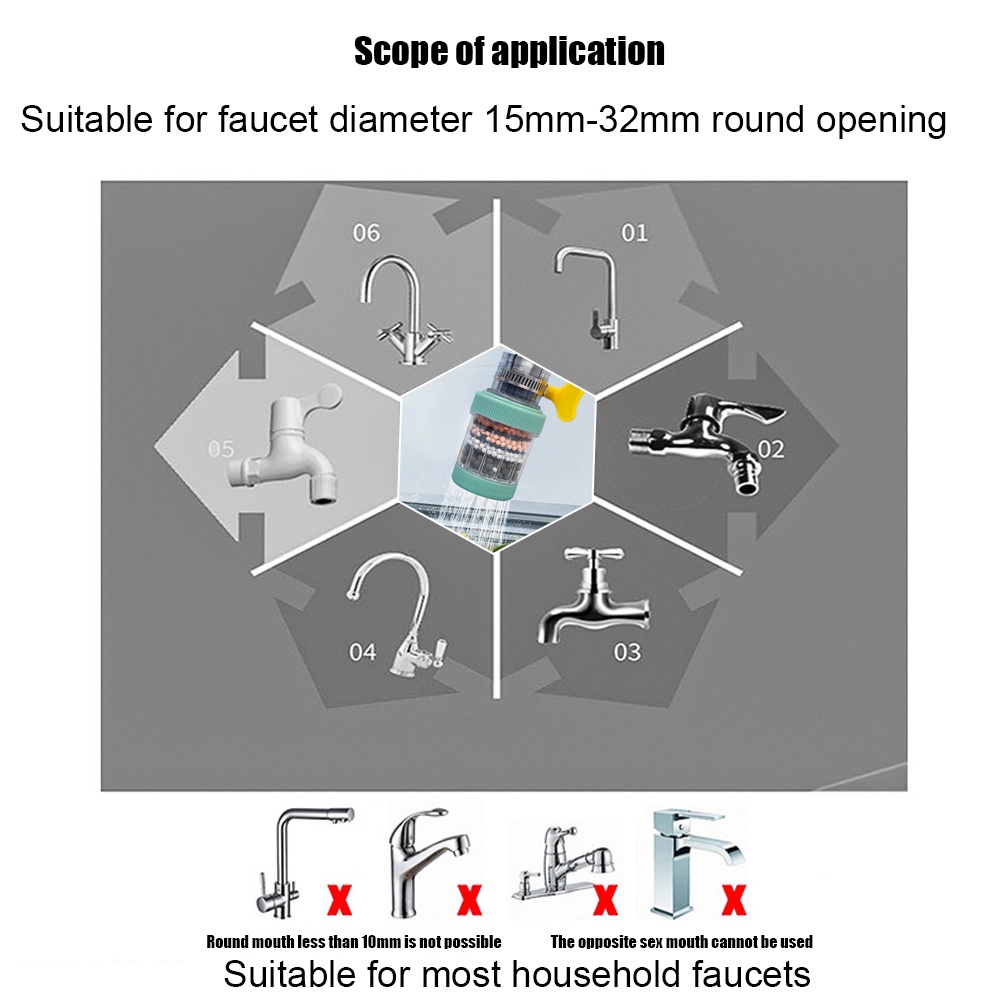 Scope of application

Suitable for faucet diameter 15mm-32mm round opening

06

01

05

02

04

03

X X X X

Round mouth less than 10mm is not possible

The opposite sex mouth cannot be used

Suitable for most household faucets