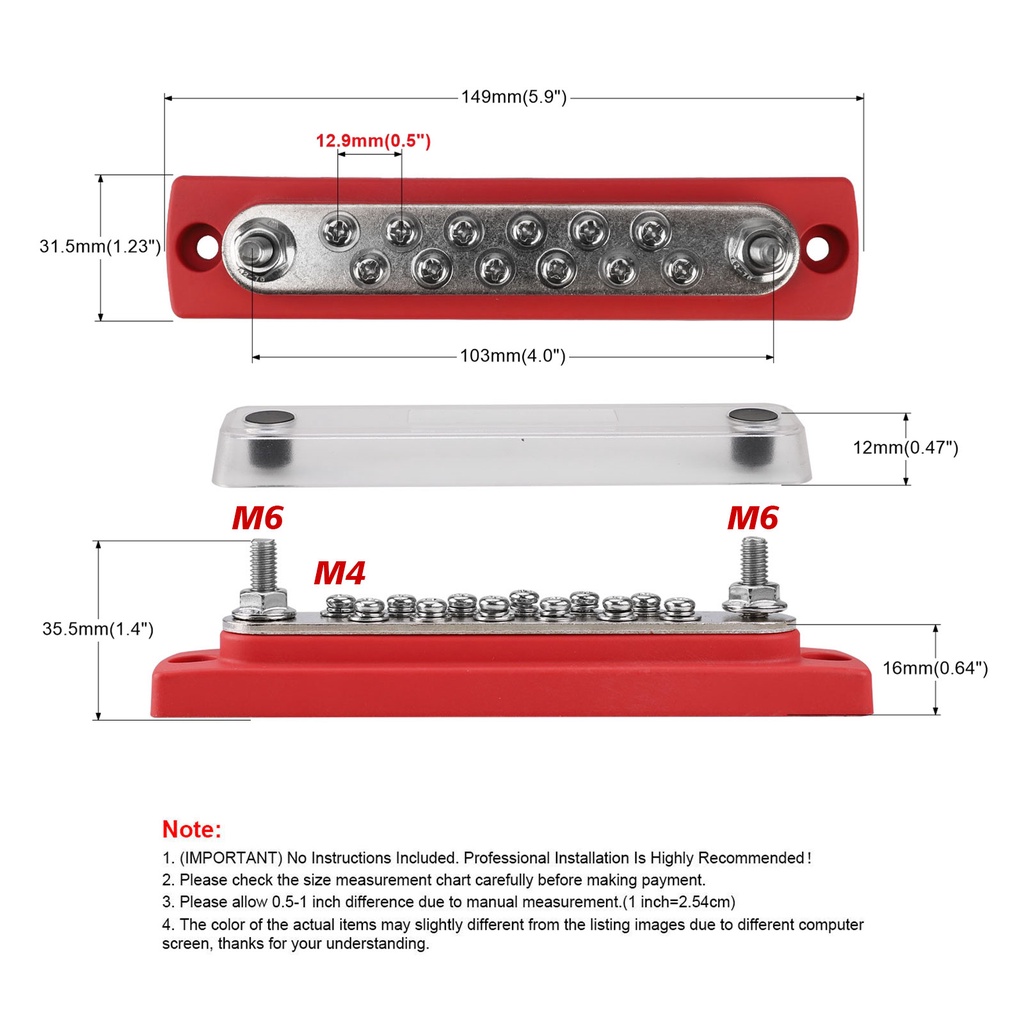 149mm(5.9")

12.9mm(0.5")

31.5mm(1.23")

103mm(4.0")

12mm(0.47")

M6

M6

M4

35.5mm(1.4")

16mm(0.64")

Note:

1. (IMPORTANT) No Instructions Included. Professional Installation Is Highly Recommended！
2. Please check the size measurement chart carefully before making payment.
3. Please allow 0.5-1 inch difference due to manual measurement.(1 inch=2.54cm)
4. The color of the actual items may slightly different from the listing images due to different computer screen, thanks for your understanding.