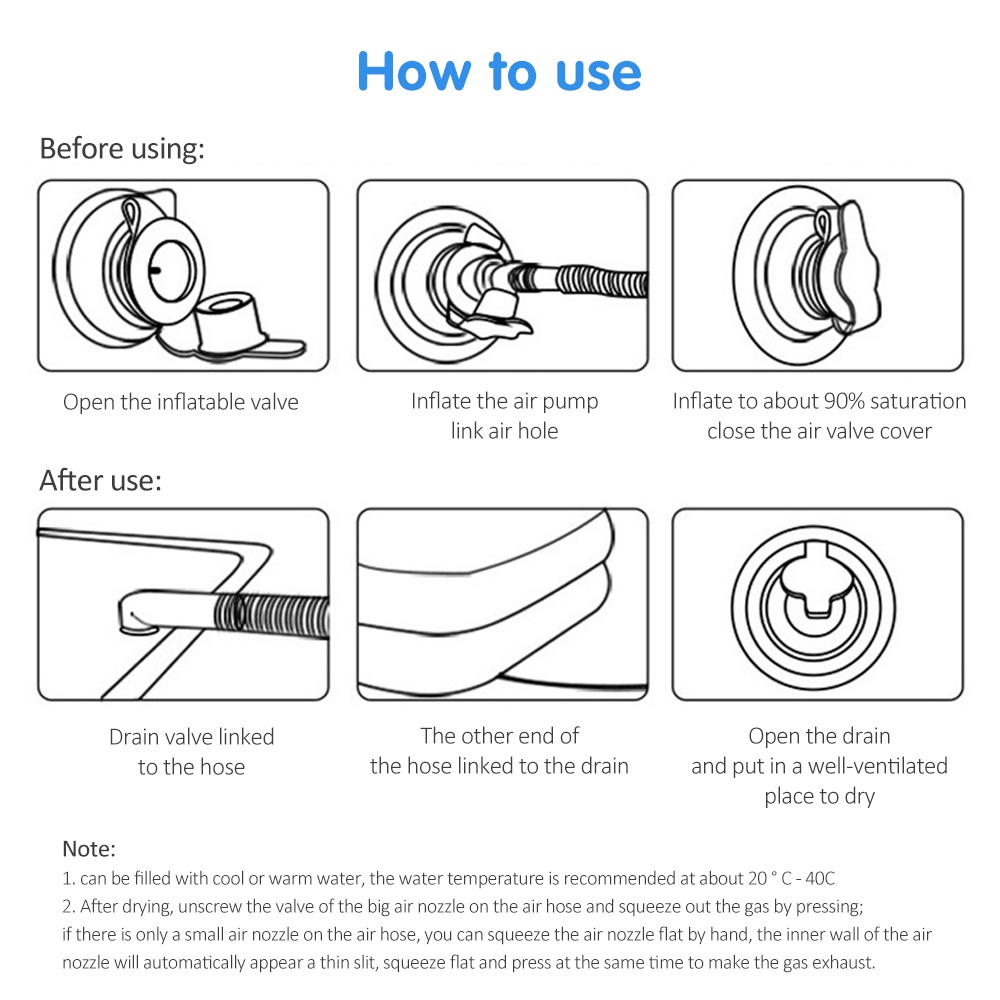 How to use

Before using:

Open the inflatable valve

Inflate the air pump link air hole

Inflate to about 90% saturation close the air valve cover

After use:

Drain valve linked to the hose

The other end of the hose linked to the drain

Open the drain and put in a well-ventilated place to dry

Note:
1. can be filled with cool or warm water, the water temperature is recommended at about 20 ° C - 40C
2. After drying, unscrew the valve of the big air nozzle on the air hose and squeeze out the gas by pressing; if there is only a small air nozzle on the air hose, you can squeeze the air nozzle flat by hand, the inner wall of the air nozzle will automatically appear a thin slit, squeeze flat and press at the same time to make the gas exhaust.