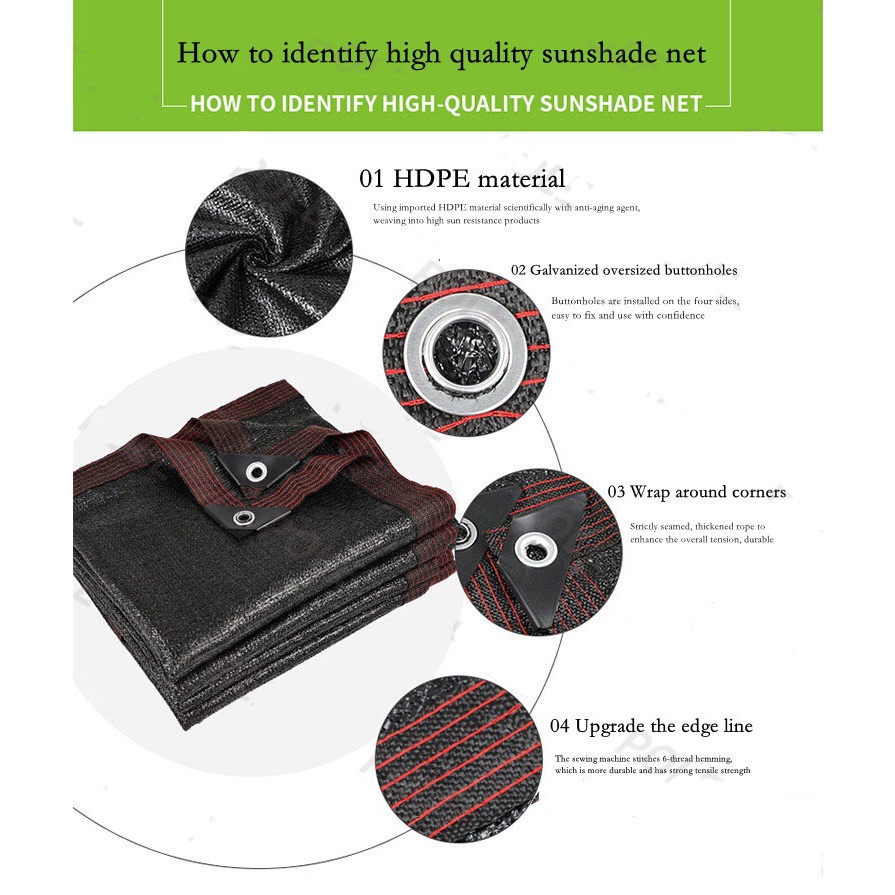 How to identify high quality sunshade net

HOW TO IDENTIFY HIGH-QUALITY SUNSHADE NET

01 HDPE material

Using imported HDPE material scientifically with anti-aging agent, weaving into high sun resistance products

02 Galvanized oversized buttonholes

Buttonholes are installed on the four sides, easy to fix and use with confidence

03 Wrap around corners

Strictly seamed, thickened rope to enhance the overall tension, durable

04 Upgrade the edge line

The sewing machine stitches 6-thread hemming, which is more durable and has strong tensile strength