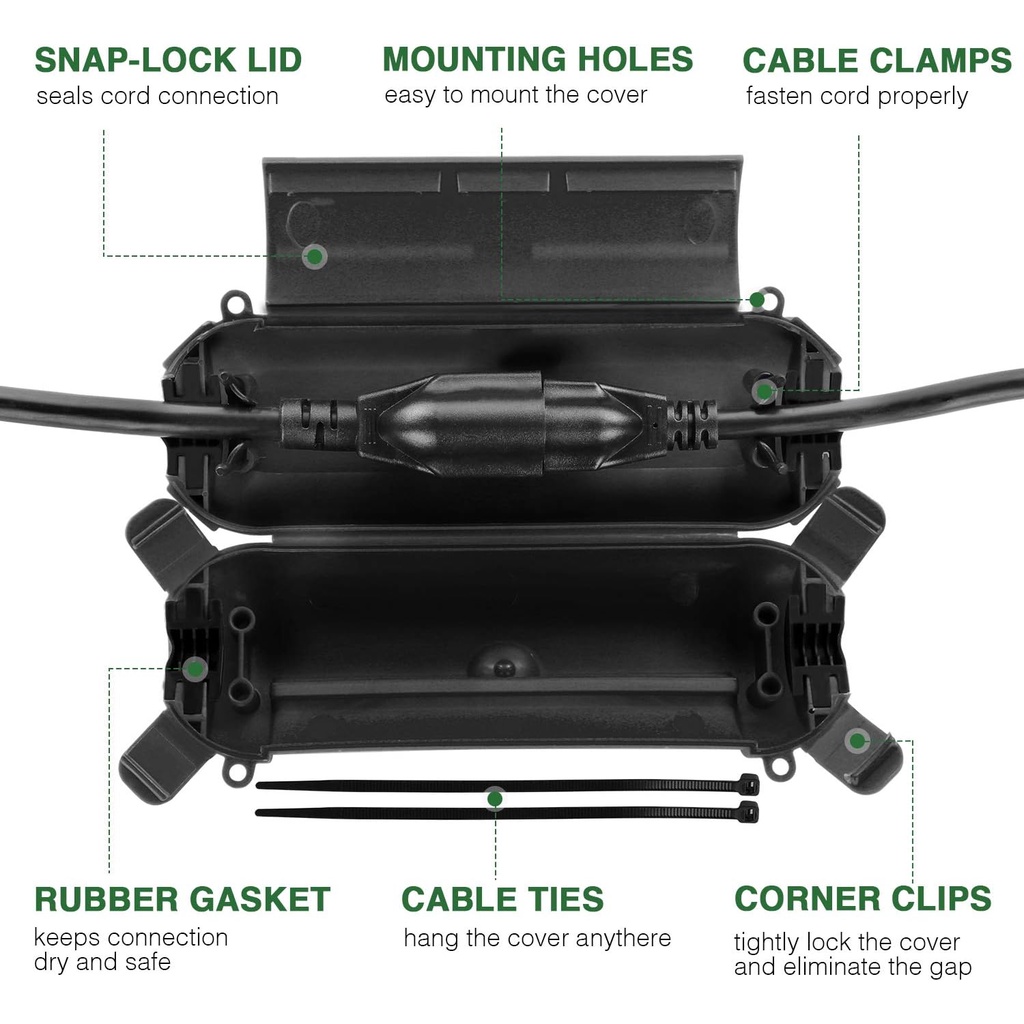 SNAP-LOCK LID
seals cord connection

MOUNTING HOLES
easy to mount the cover

CABLE CLAMPS
fasten cord properly

RUBBER GASKET
keeps connection dry and safe

CABLE TIES
hang the cover anythere

CORNER CLIPS
tightly lock the cover and eliminate the gap