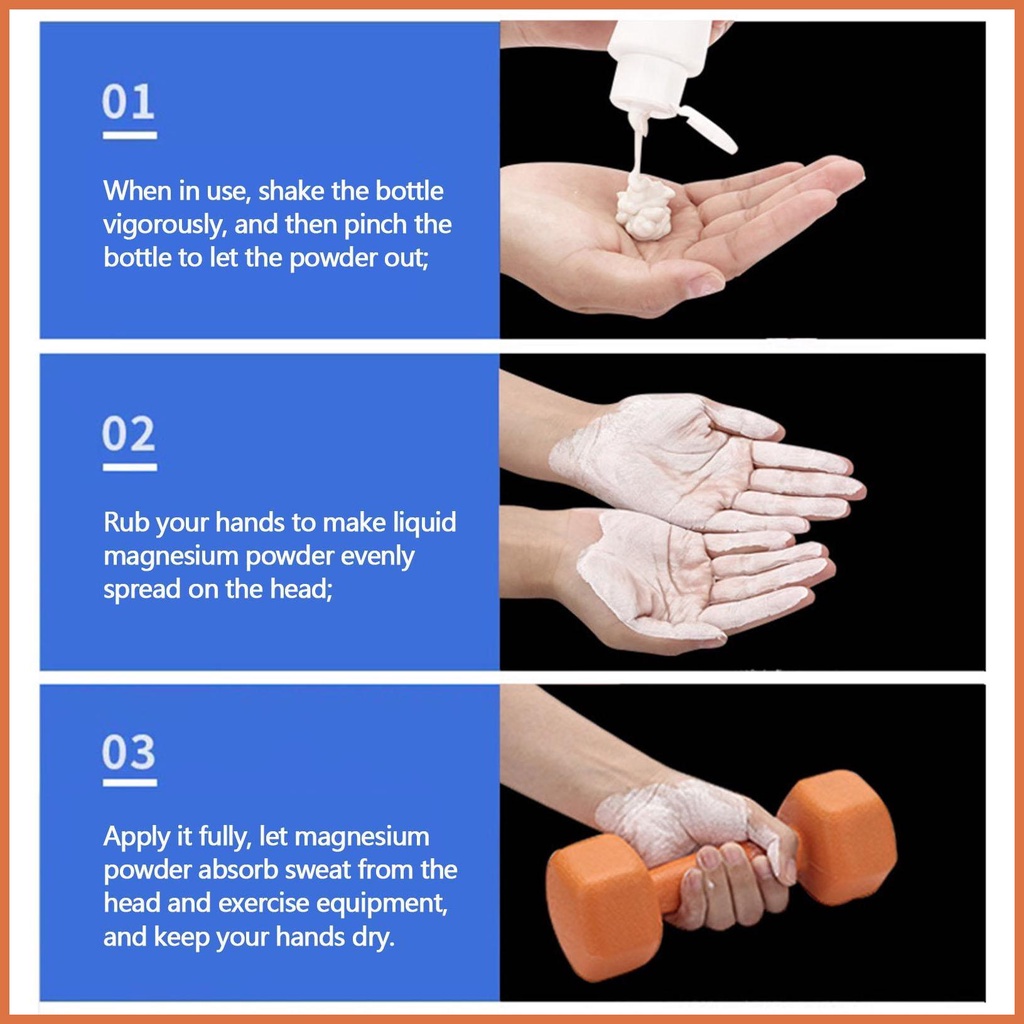 01

When in use, shake the bottle vigorously, and then pinch the bottle to let the powder out;

02

Rub your hands to make liquid magnesium powder evenly spread on the head;

03

Apply it fully, let magnesium powder absorb sweat from the head and exercise equipment, and keep your hands dry.