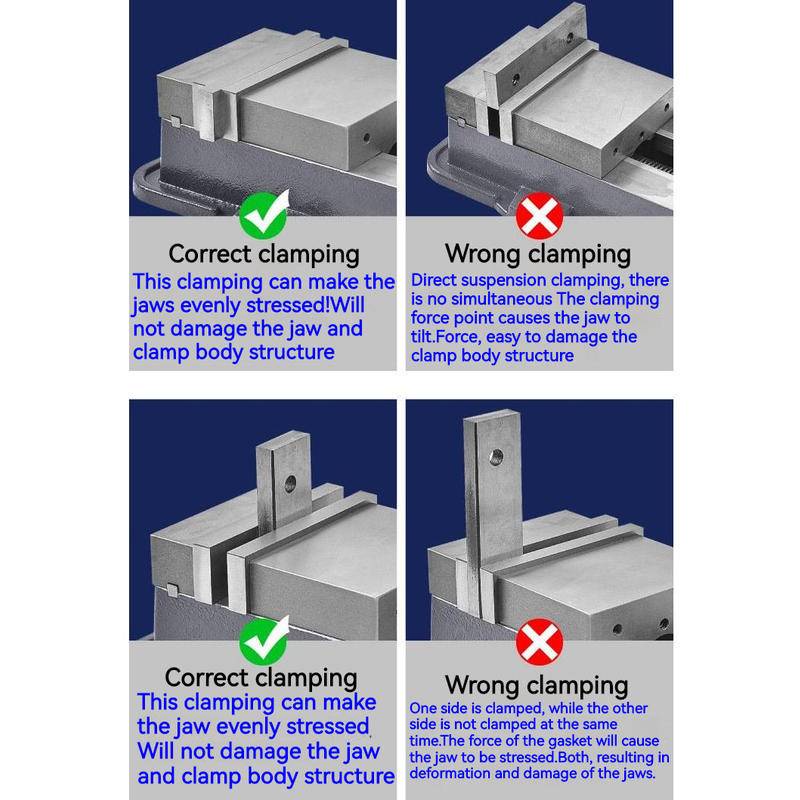 Correct clamping
This clamping can make the jaws evenly stressed!Will not damage the jaw and clamp body structure

Wrong clamping
Direct suspension clamping, there is no simultaneous The clamping force point causes the jaw to tilt.Force, easy to damage the clamp body structure

Correct clamping
This clamping can make the jaw evenly stressed Will not damage the jaw and clamp body structure

Wrong clamping
One side is clamped, while the other side is not clamped at the same time.The force of the gasket will cause the jaw to be stressed.Both, resulting in deformation and damage of the jaws.