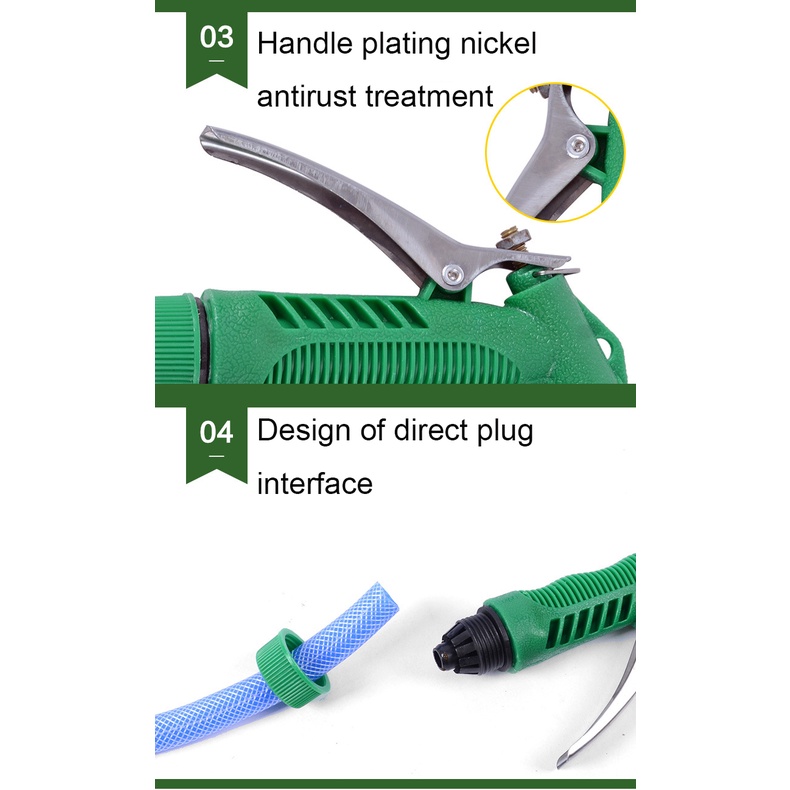 03

Handle plating nickel antirust treatment

04

Design of direct plug interface