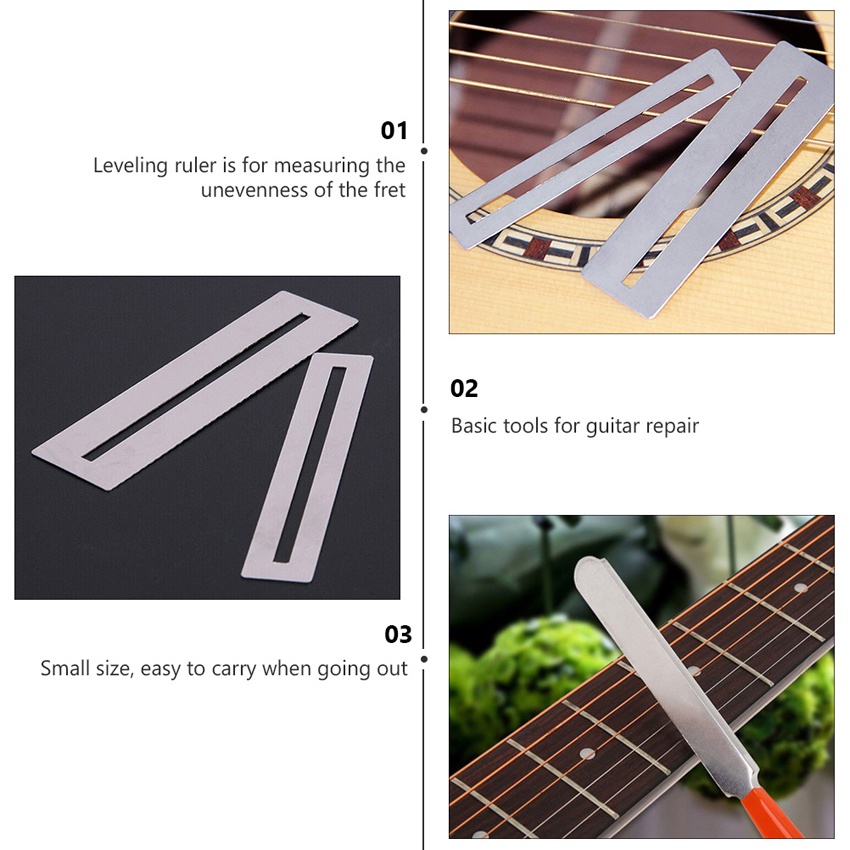 01
Leveling ruler is for measuring the unevenness of the fret

02
Basic tools for guitar repair

03
Small size, easy to carry when going out