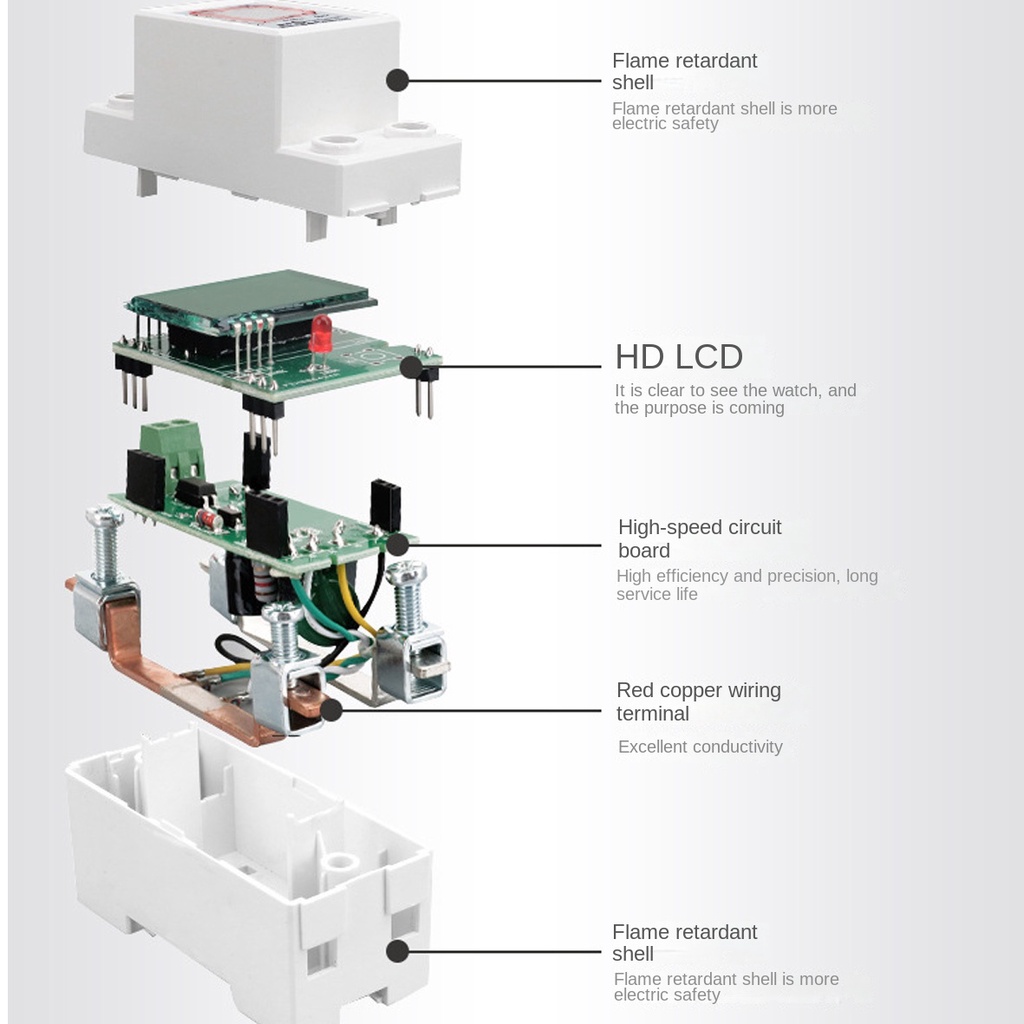 Flame retardant shell

Flame retardant shell is more electric safety

HD LCD

It is clear to see the watch, and the purpose is coming

High-speed circuit board

High efficiency and precision, long service life

Red copper wiring terminal

Excellent conductivity

Flame retardant shell

Flame retardant shell is more electric safety