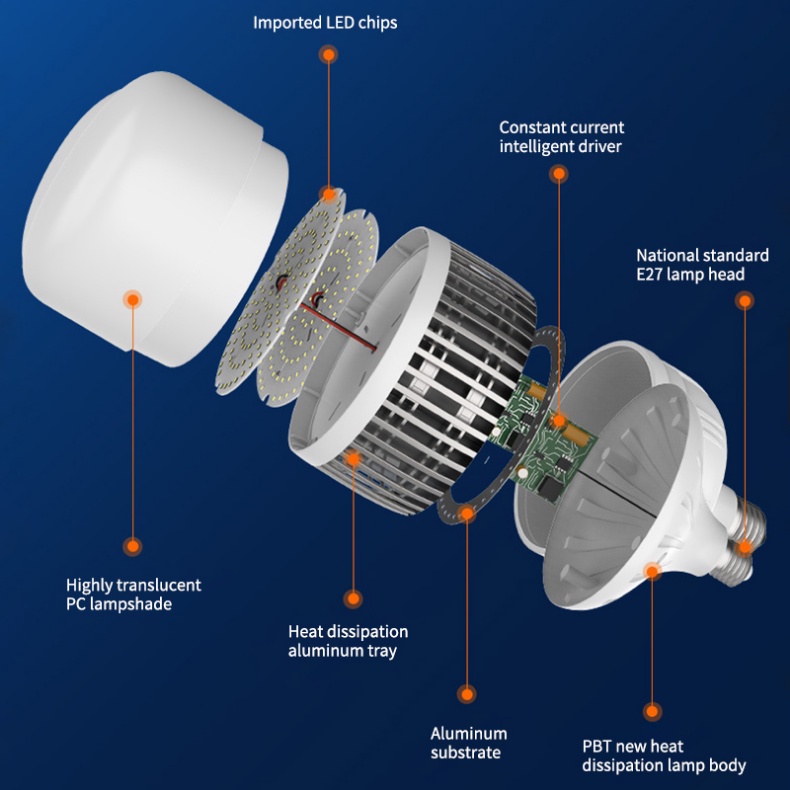 Imported LED chips

Constant current intelligent driver

National standard E27 lamp head

Highly translucent PC lampshade

Heat dissipation aluminum tray

Aluminum substrate

PBT new heat dissipation lamp body