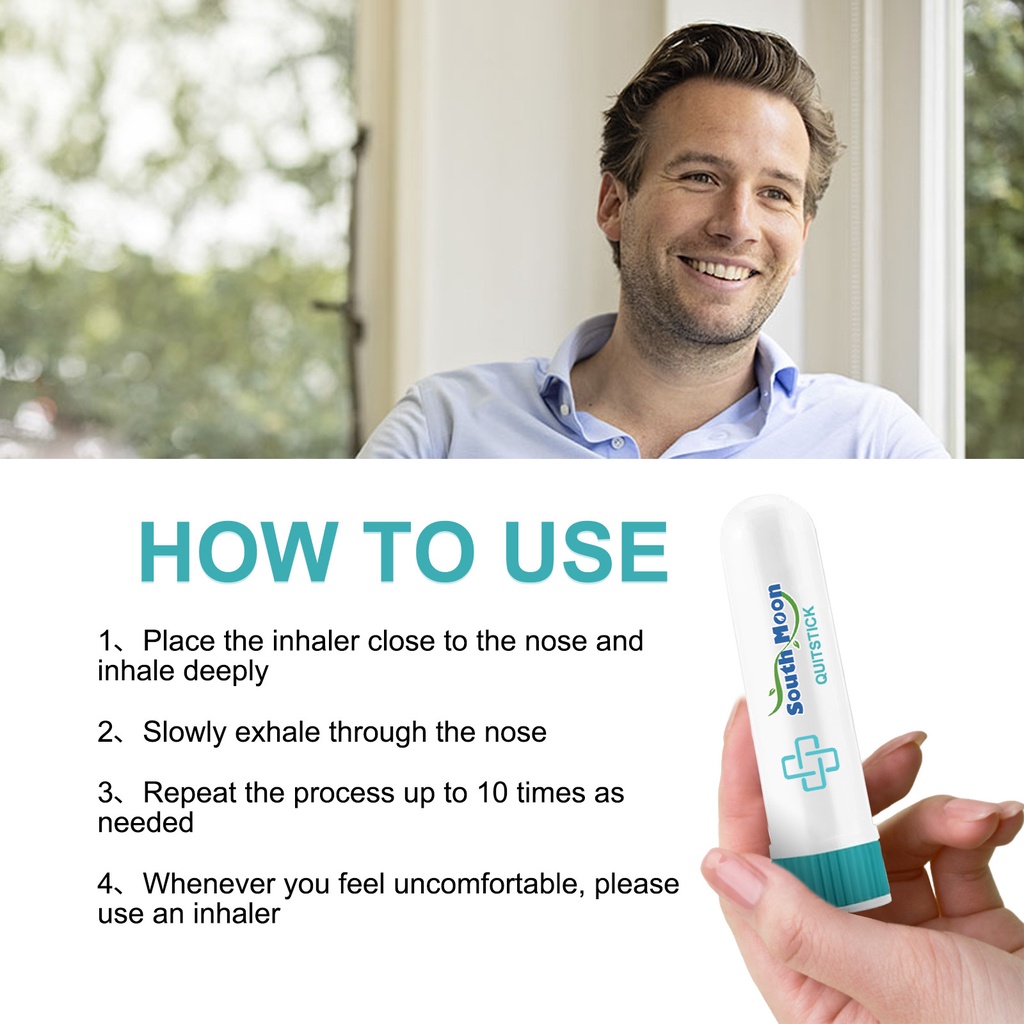 HOW TO USE

1、Place the inhaler close to the nose and inhale deeply

2、Slowly exhale through the nose

3、Repeat the process up to 10 times as needed

4、Whenever you feel uncomfortable, please use an inhaler

South Moon
QUITSTICK