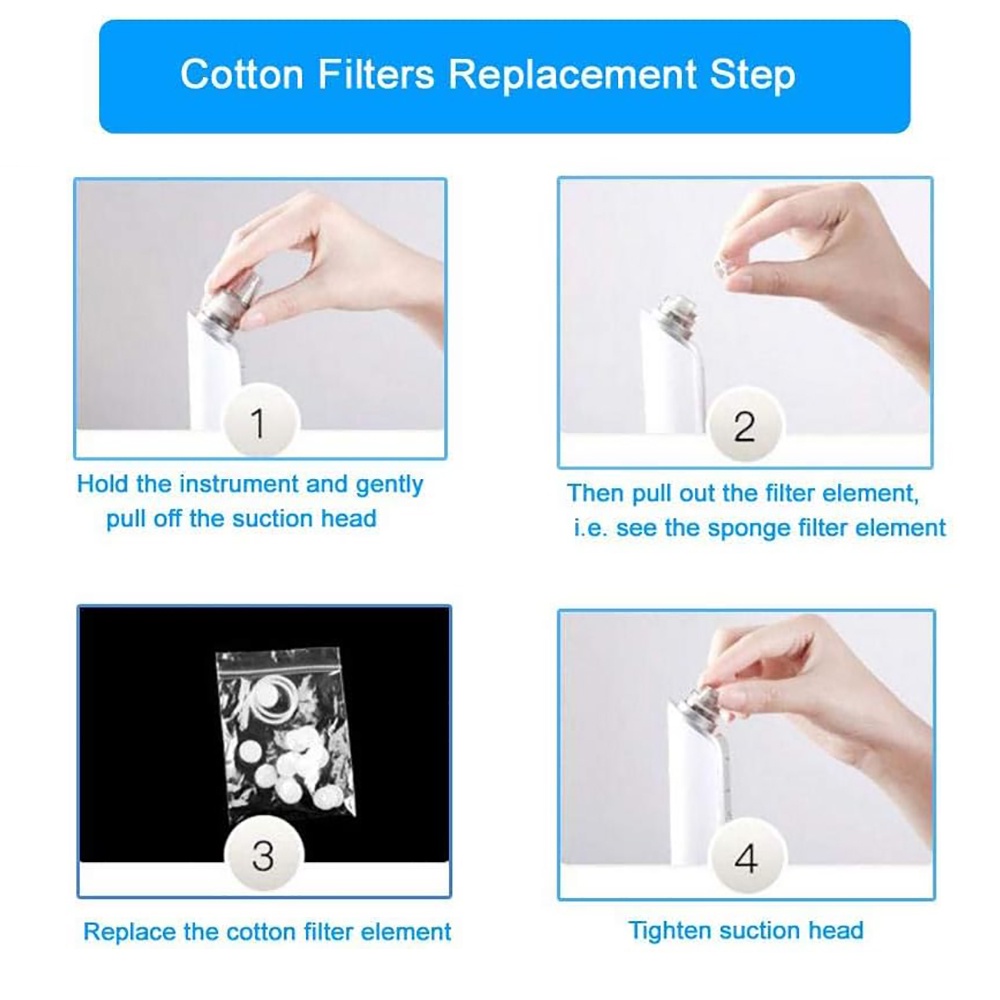 Cotton Filters Replacement Step

1

Hold the instrument and gently pull off the suction head

2

Then pull out the filter element, i.e. see the sponge filter element

3

Replace the cotton filter element

4

Tighten suction head