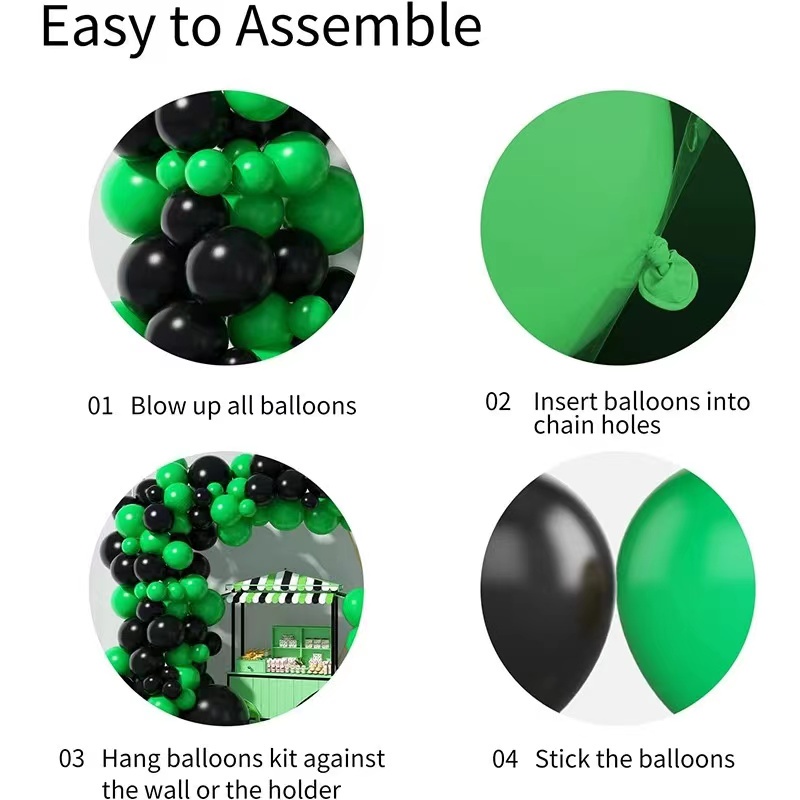 Easy to Assemble

01 Blow up all balloons

02 Insert balloons into chain holes

03 Hang balloons kit against the wall or the holder

04 Stick the balloons