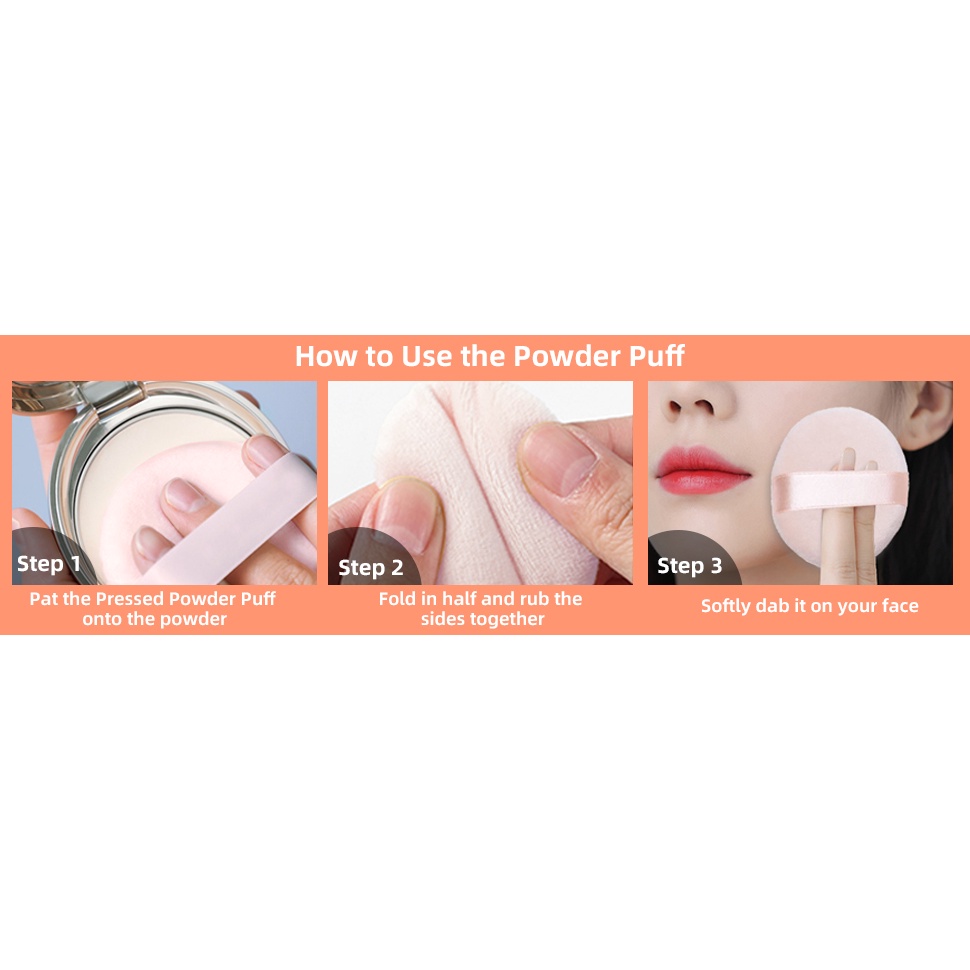 How to Use the Powder Puff

Step 1
Pat the Pressed Powder Puff onto the powder

Step 2
Fold in half and rub the sides together

Step 3
Softly dab it on your face