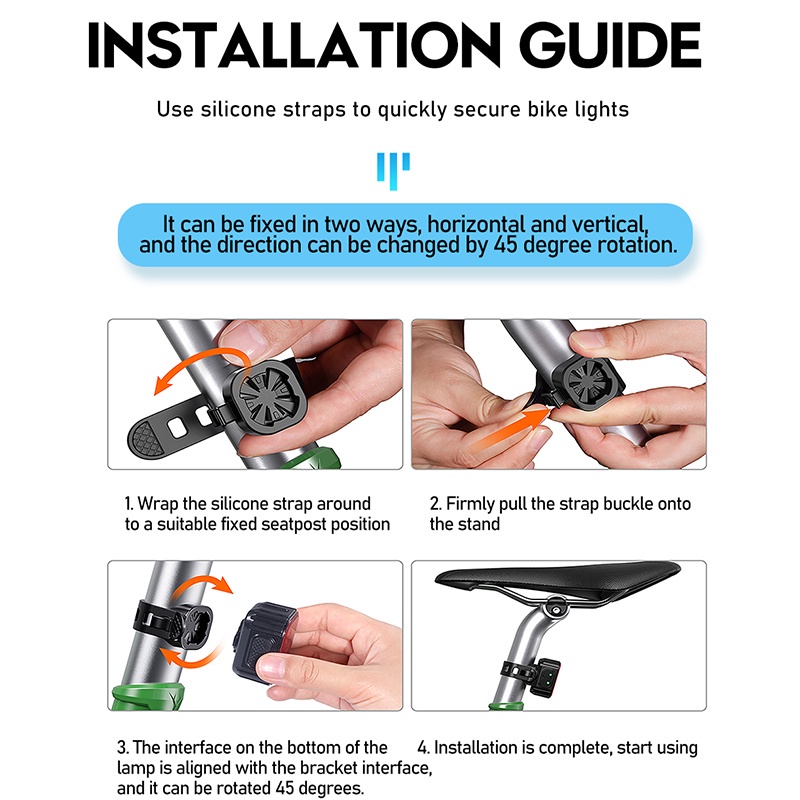 INSTALLATION GUIDE

Use silicone straps to quickly secure bike lights

It can be fixed in two ways, horizontal and vertical, and the direction can be changed by 45 degree rotation.

1. Wrap the silicone strap around to a suitable fixed seatpost position

2. Firmly pull the strap buckle onto the stand

3. The interface on the bottom of the lamp is aligned with the bracket interface, and it can be rotated 45 degrees.

4. Installation is complete, start using