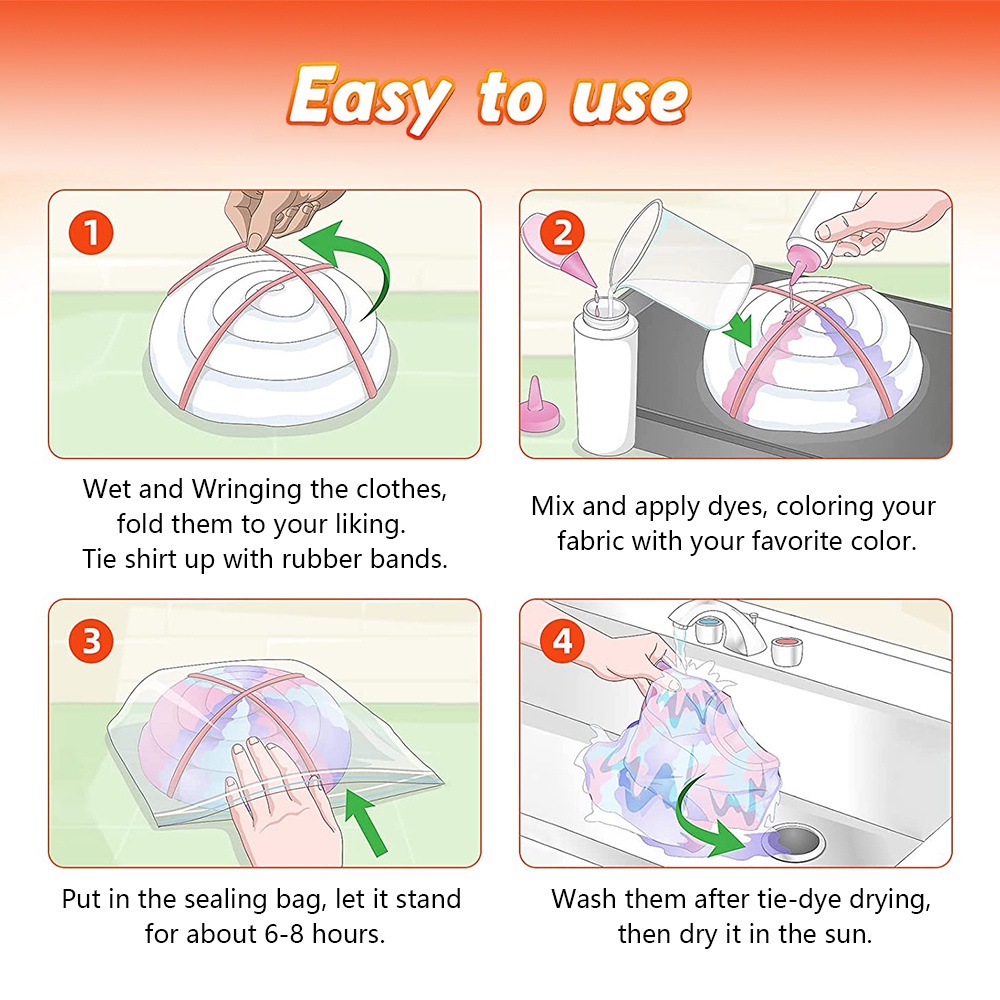 Easy to use

1

Wet and Wringing the clothes, fold them to your liking. Tie shirt up with rubber bands.

2

Mix and apply dyes, coloring your fabric with your favorite color.

3

Put in the sealing bag, let it stand for about 6-8 hours.

4

Wash them after tie-dye drying, then dry it in the sun.