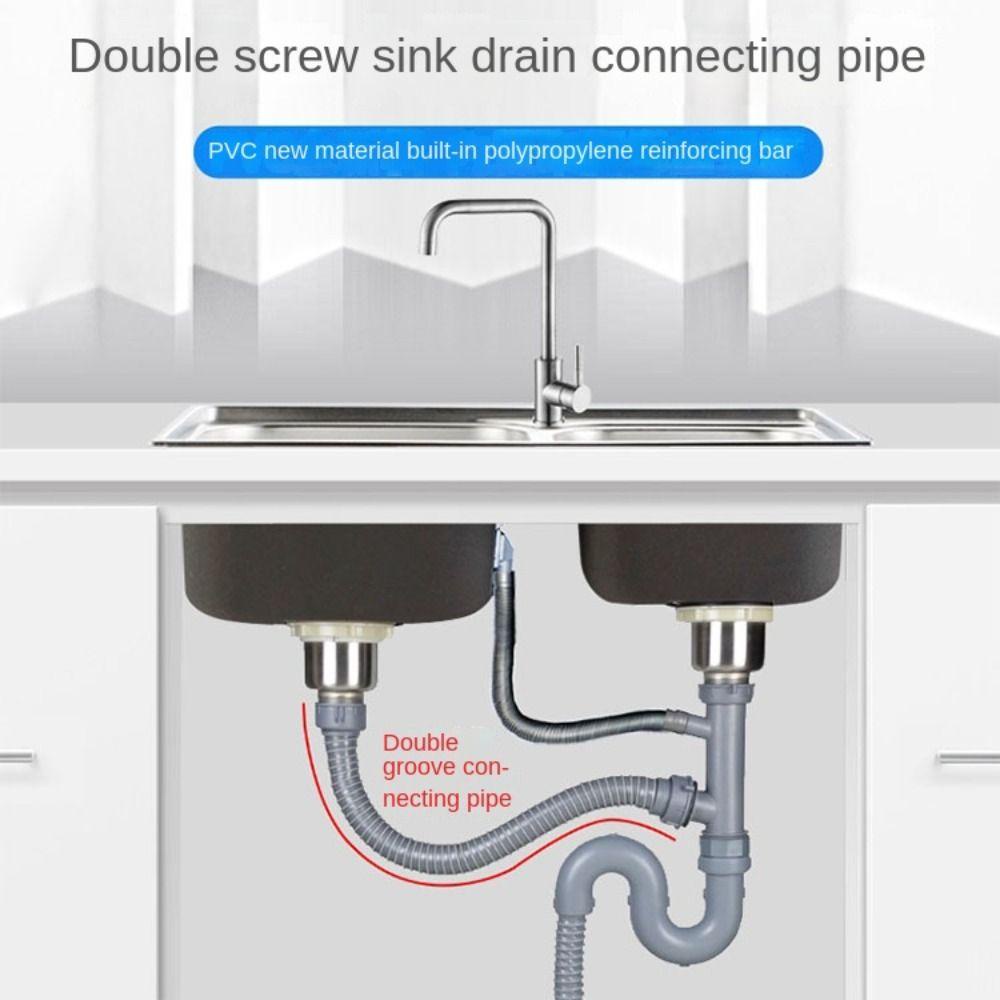 Double screw sink drain connecting pipe

PVC new material built-in polypropylene reinforcing bar

Double groove connecting pipe