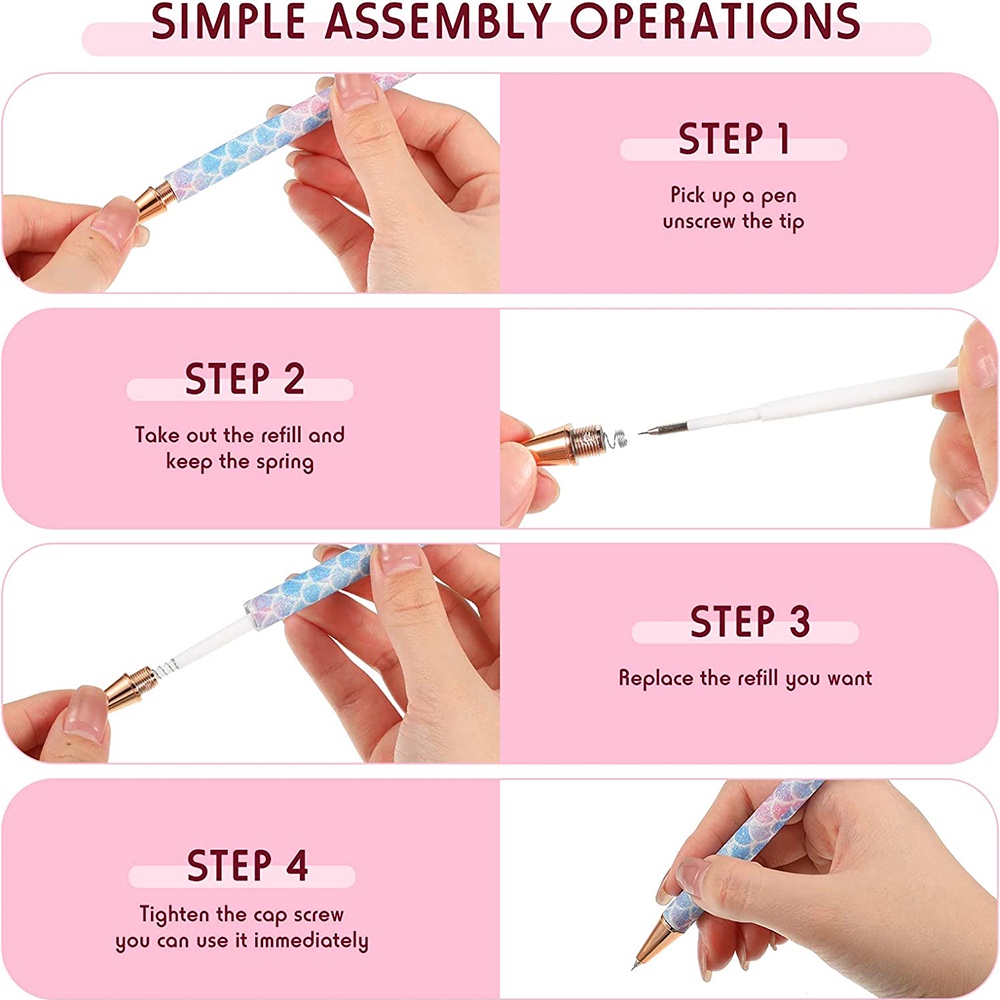 SIMPLE ASSEMBLY OPERATIONS

STEP 1

Pick up a pen unscrew the tip

STEP 2

Take out the refill and keep the spring

STEP 3

Replace the refill you want

STEP 4

Tighten the cap screw you can use it immediately