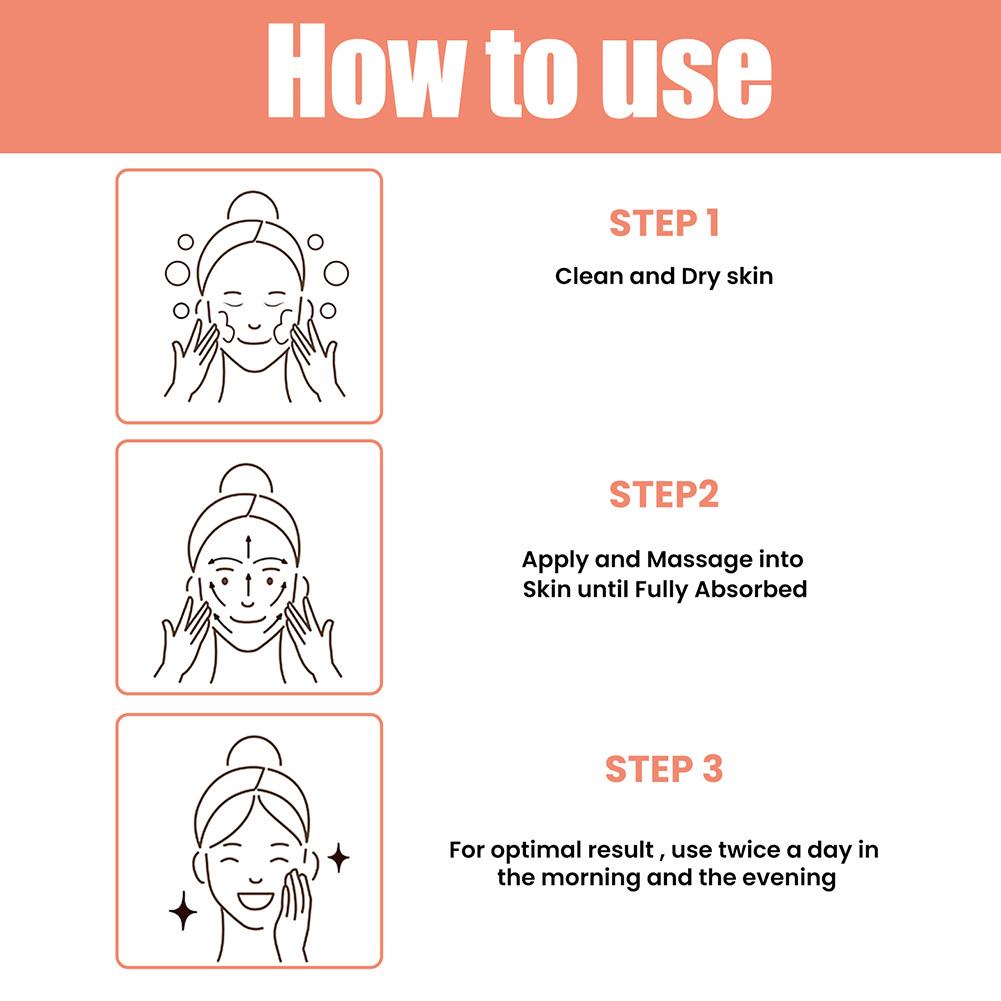 How to use

STEP 1

Clean and Dry skin

STEP2

Apply and Massage into Skin until Fully Absorbed

STEP 3

For optimal result , use twice a day in the morning and the evening