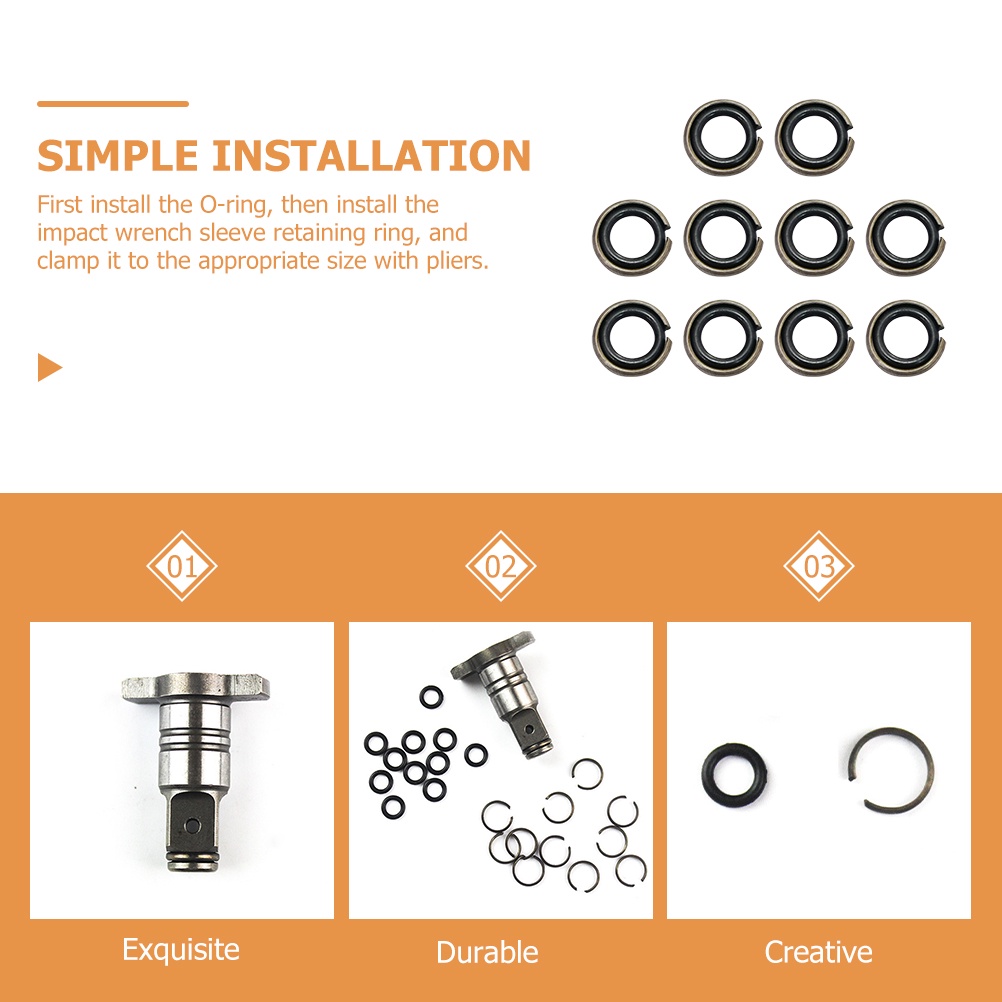 SIMPLE INSTALLATION

First install the O-ring, then install the impact wrench sleeve retaining ring, and clamp it to the appropriate size with pliers.

01

02

03

Exquisite

Durable

Creative