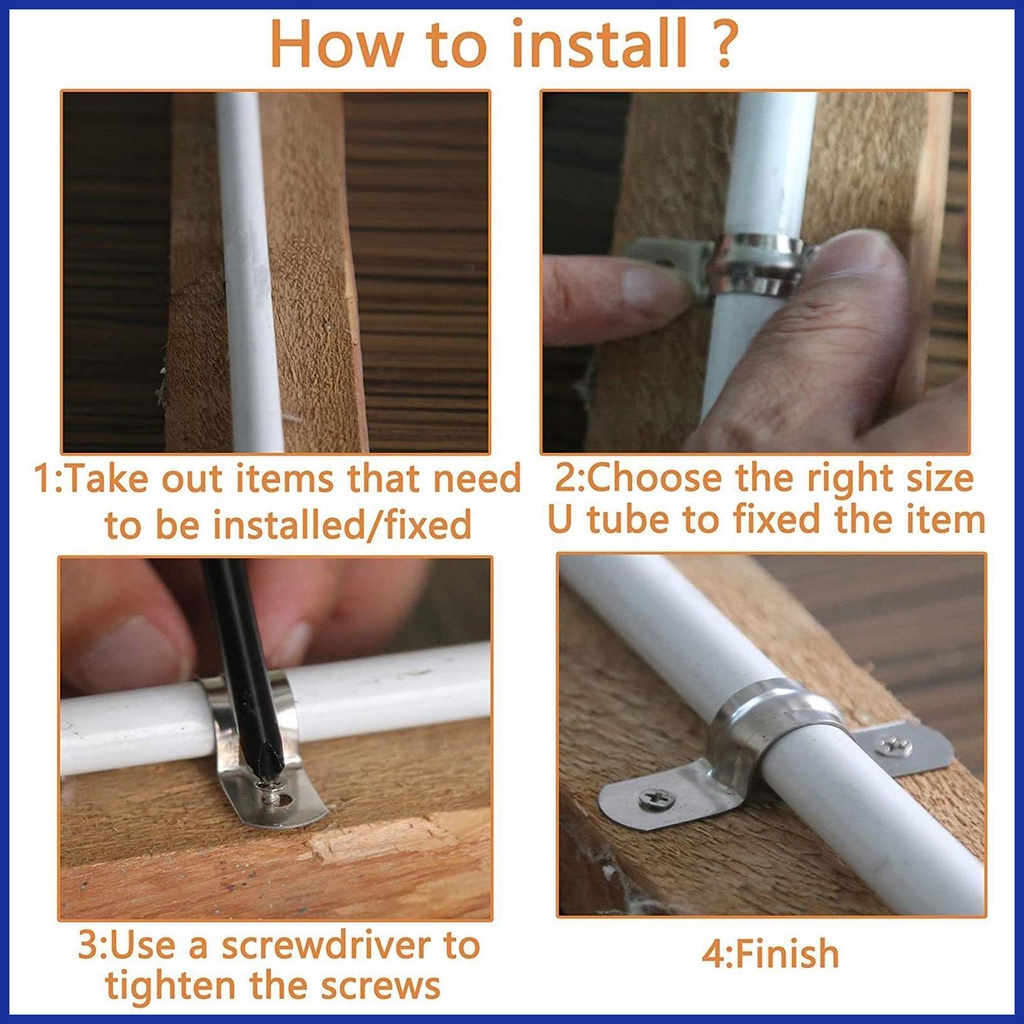 How to install ?

1:Take out items that need to be installed/fixed

2:Choose the right size U tube to fixed the item

3:Use a screwdriver to tighten the screws

4:Finish